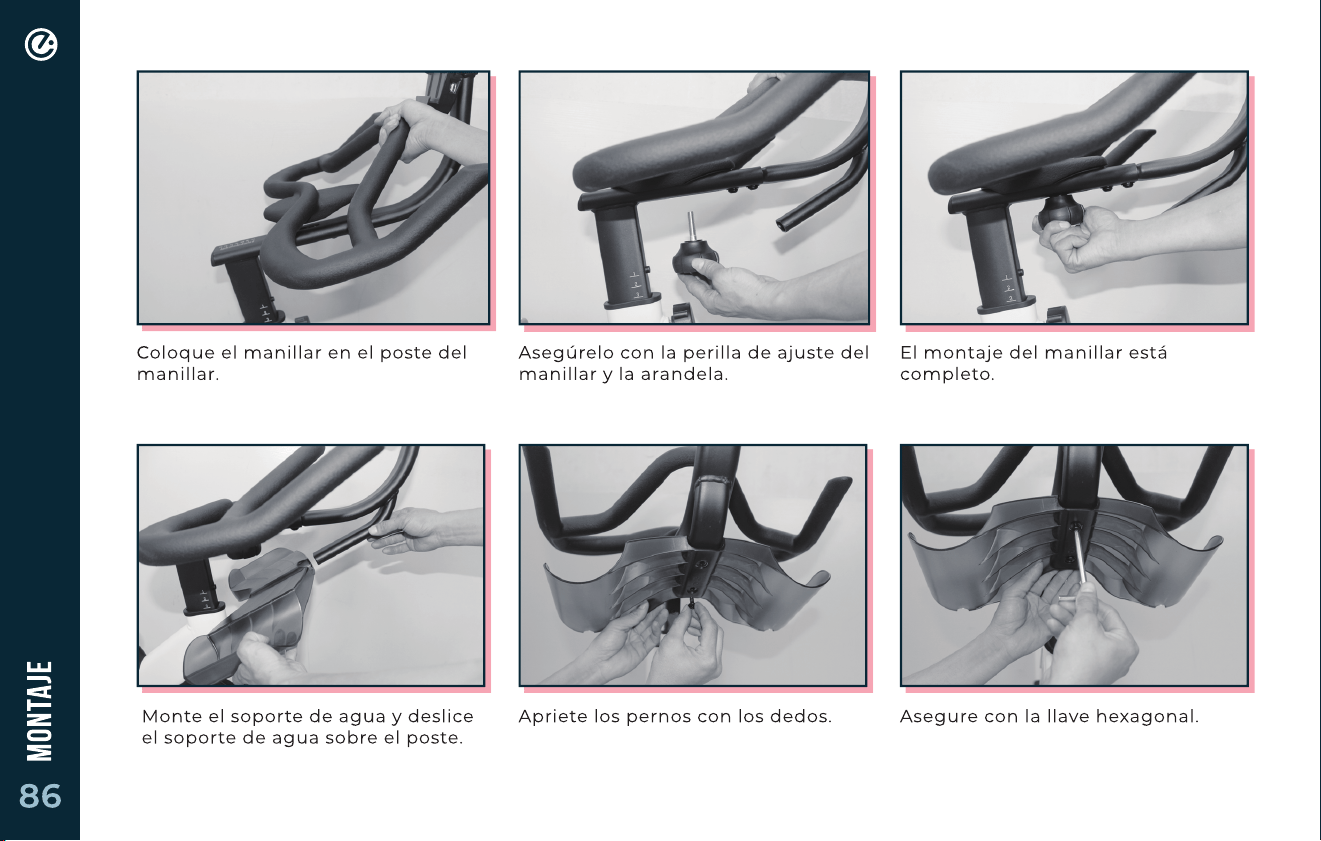 Coloque el manillar en el poste del manillar.

Asegúrelo con la perilla de ajuste del manillar y la arandela.

El montaje del manillar está completo.

Monte el soporte de agua y deslice el soporte de agua sobre el poste.

Apriete los pernos con los dedos.

Asegure con la llave hexagonal.

MONTAJE

86