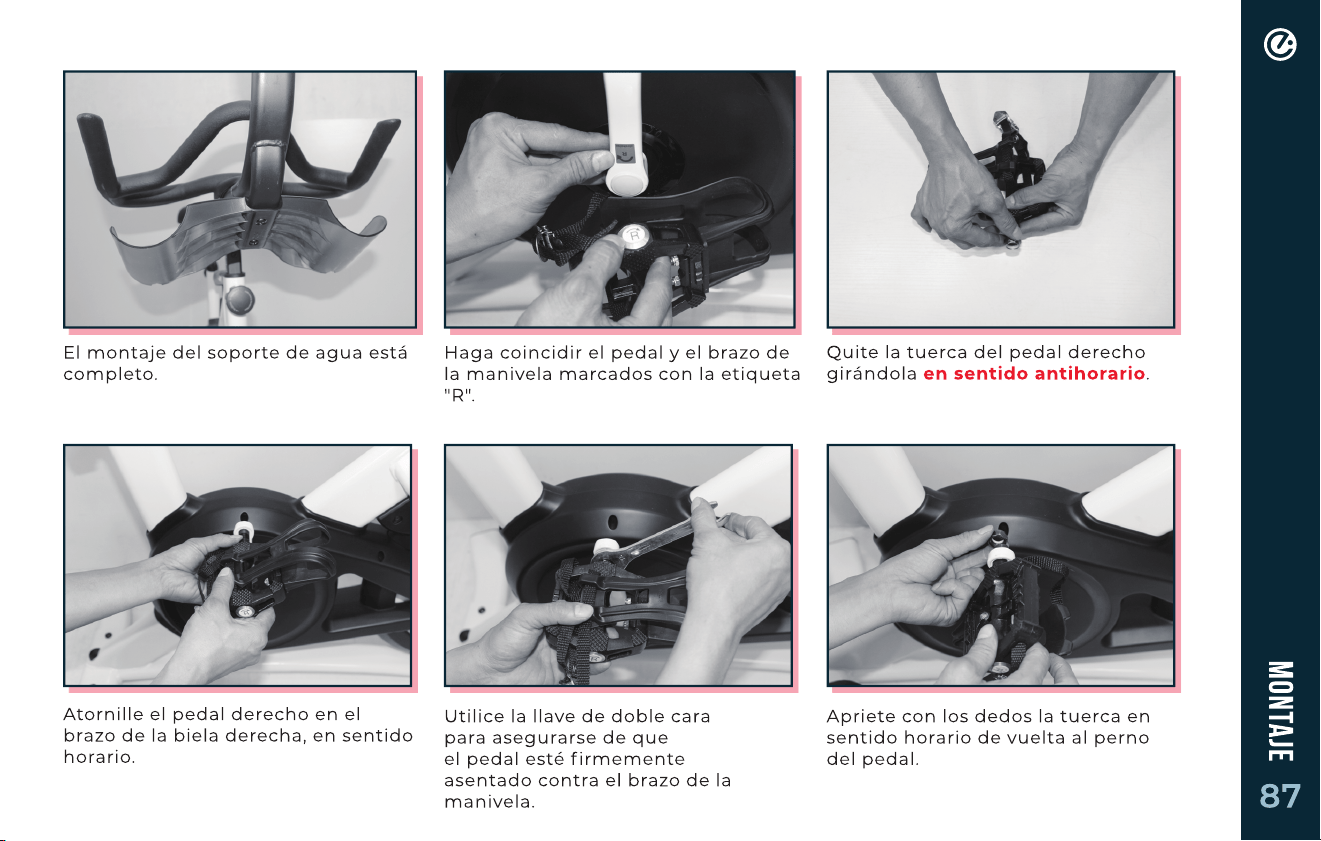 El montaje del soporte de agua está completo.

Haga coincidir el pedal y el brazo de la manivela marcados con la etiqueta "R".

Quite la tuerca del pedal derecho girándola en sentido antihorario.

Atornille el pedal derecho en el brazo de la biela derecha, en sentido horario.

Utilice la llave de doble cara para asegurarse de que el pedal esté firmemente asentado contra el brazo de la manivela.

Apriete con los dedos la tuerca en sentido horario de vuelta al perno del pedal.

MONTAJE

87