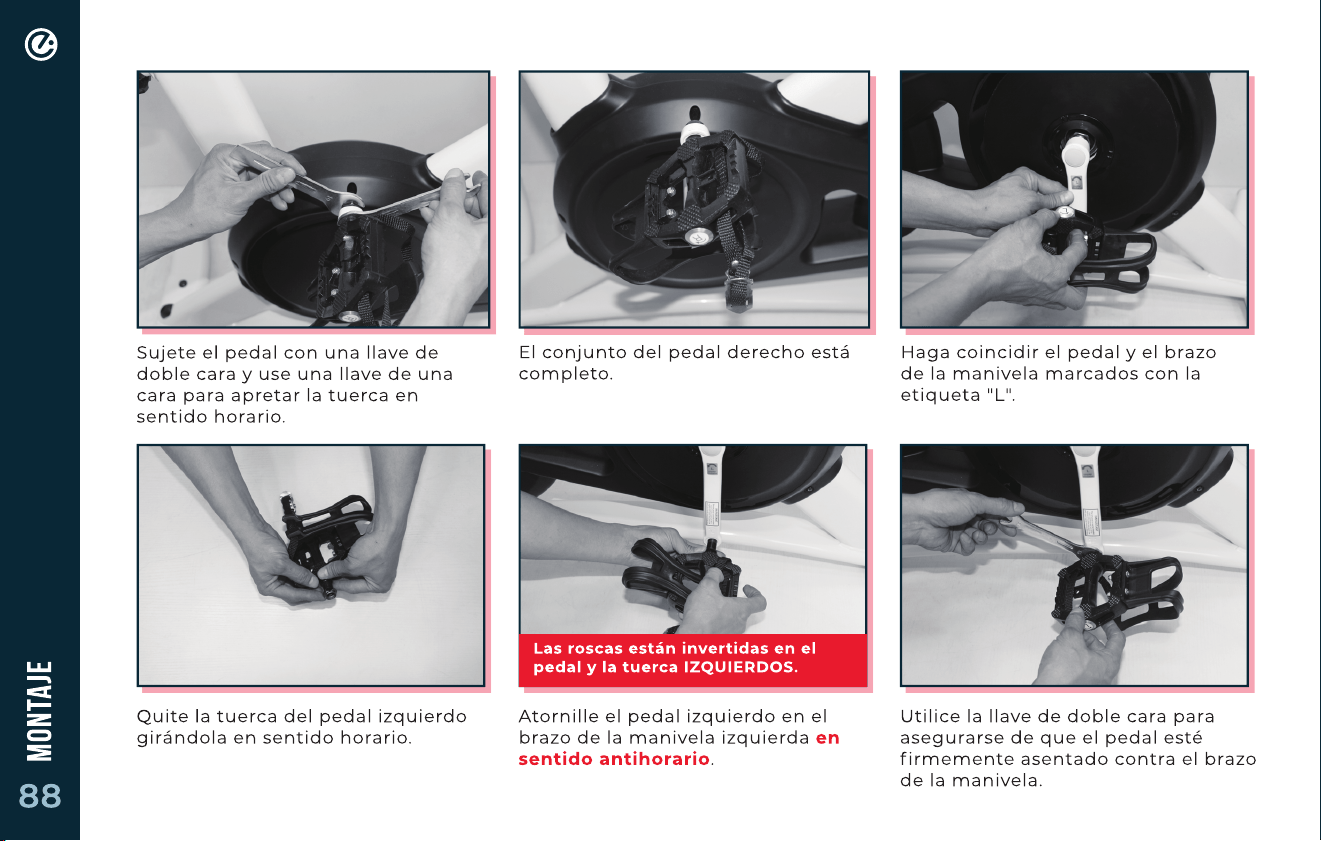 Sujete el pedal con una llave de doble cara y use una llave de una cara para apretar la tuerca en sentido horario.

El conjunto del pedal derecho está completo.

Haga coincidir el pedal y el brazo de la manivela marcados con la etiqueta "L".

Quite la tuerca del pedal izquierdo girándola en sentido horario.

Las roscas están invertidas en el pedal y la tuerca IZQUIERDOS.

Atornille el pedal izquierdo en el brazo de la manivela izquierda en sentido antihorario.

Utilice la llave de doble cara para asegurarse de que el pedal esté firmemente asentado contra el brazo de la manivela.

MONTAJE

88