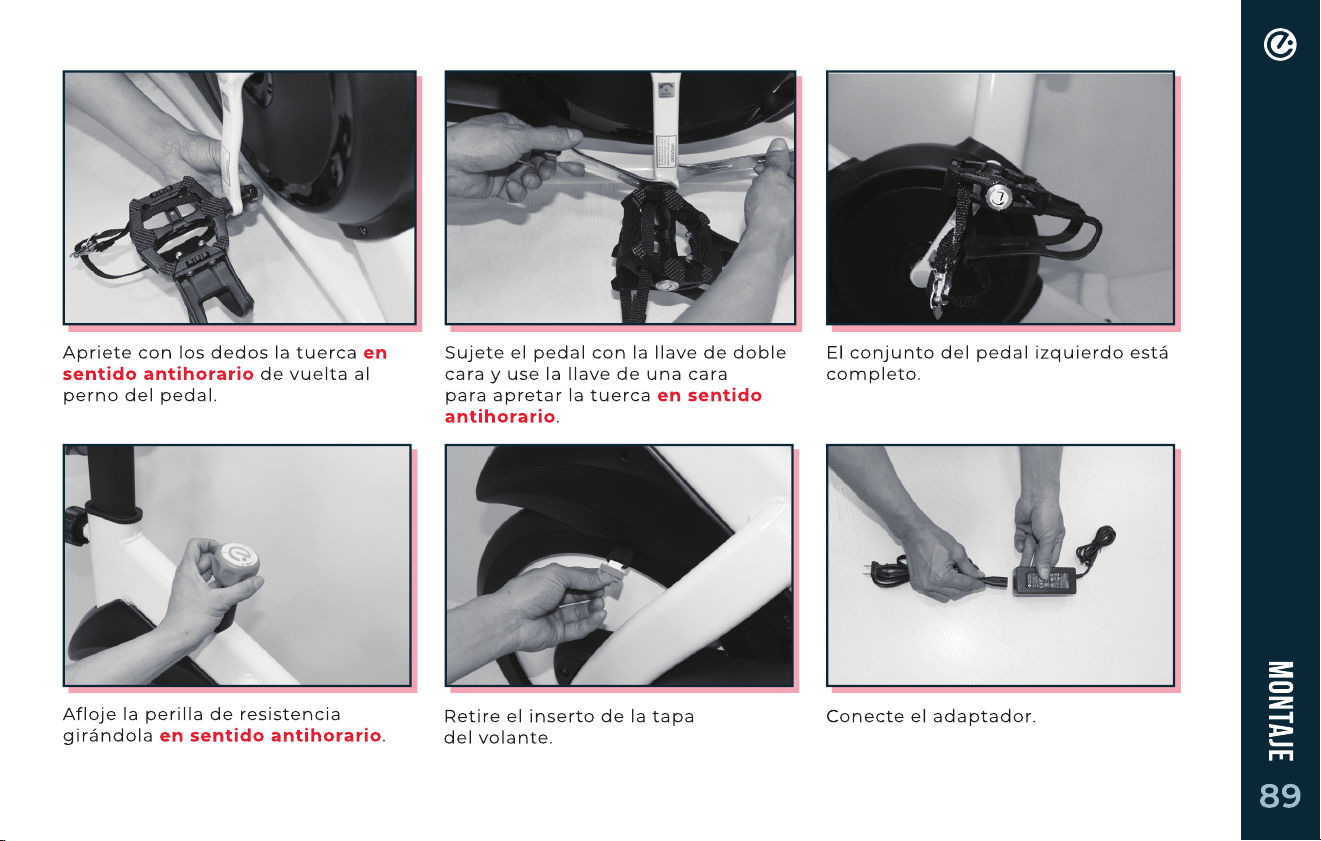 Apriete con los dedos la tuerca en sentido antihorario de vuelta al perno del pedal.

Sujete el pedal con la llave de doble cara y use la llave de una cara para apretar la tuerca en sentido antihorario.

El conjunto del pedal izquierdo está completo.

Afloje la perilla de resistencia girándola en sentido antihorario.

Retire el inserto de la tapa del volante.

Conecte el adaptador.

MONTAJE

89