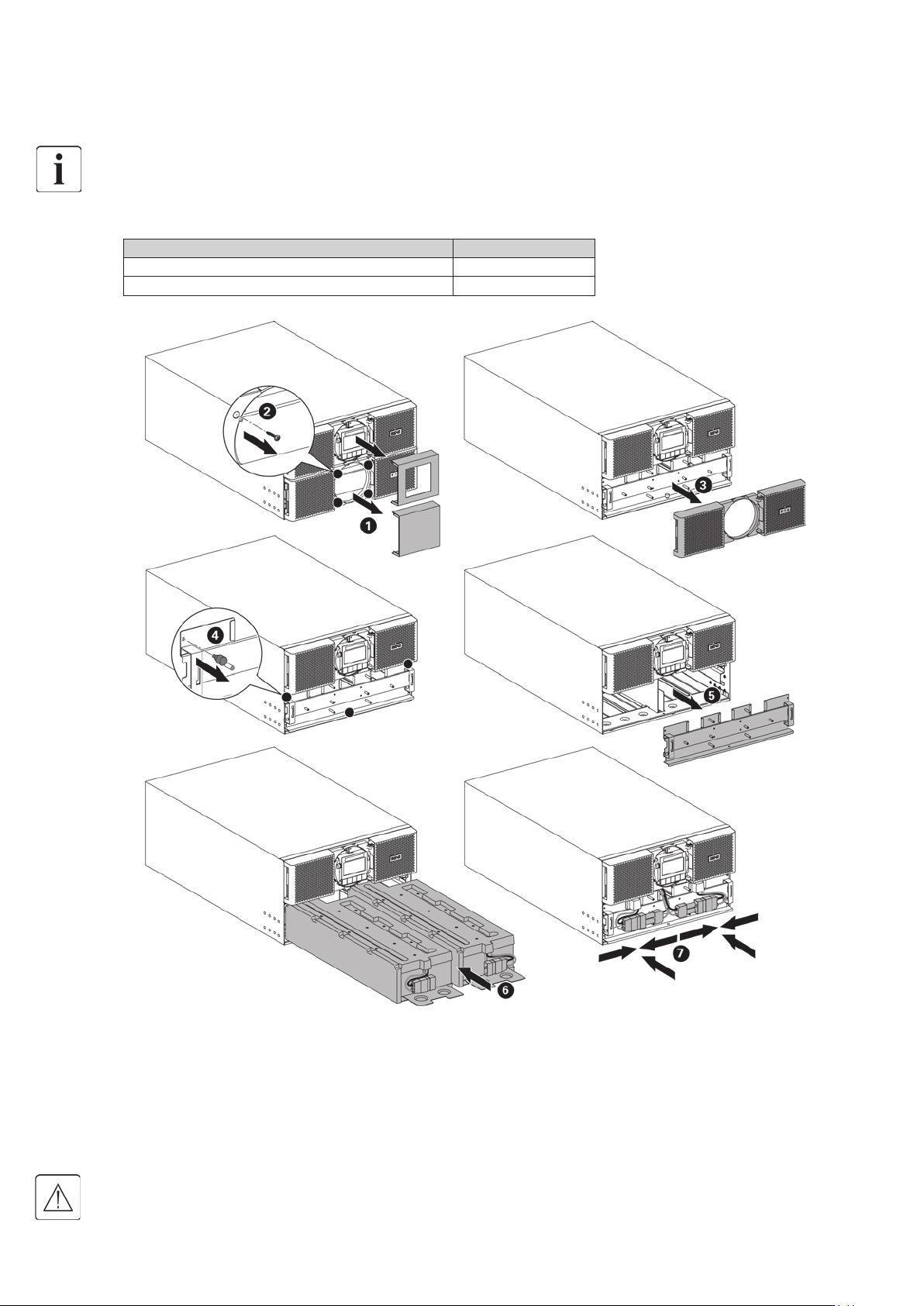 i

2

1

3

4

5

6

7