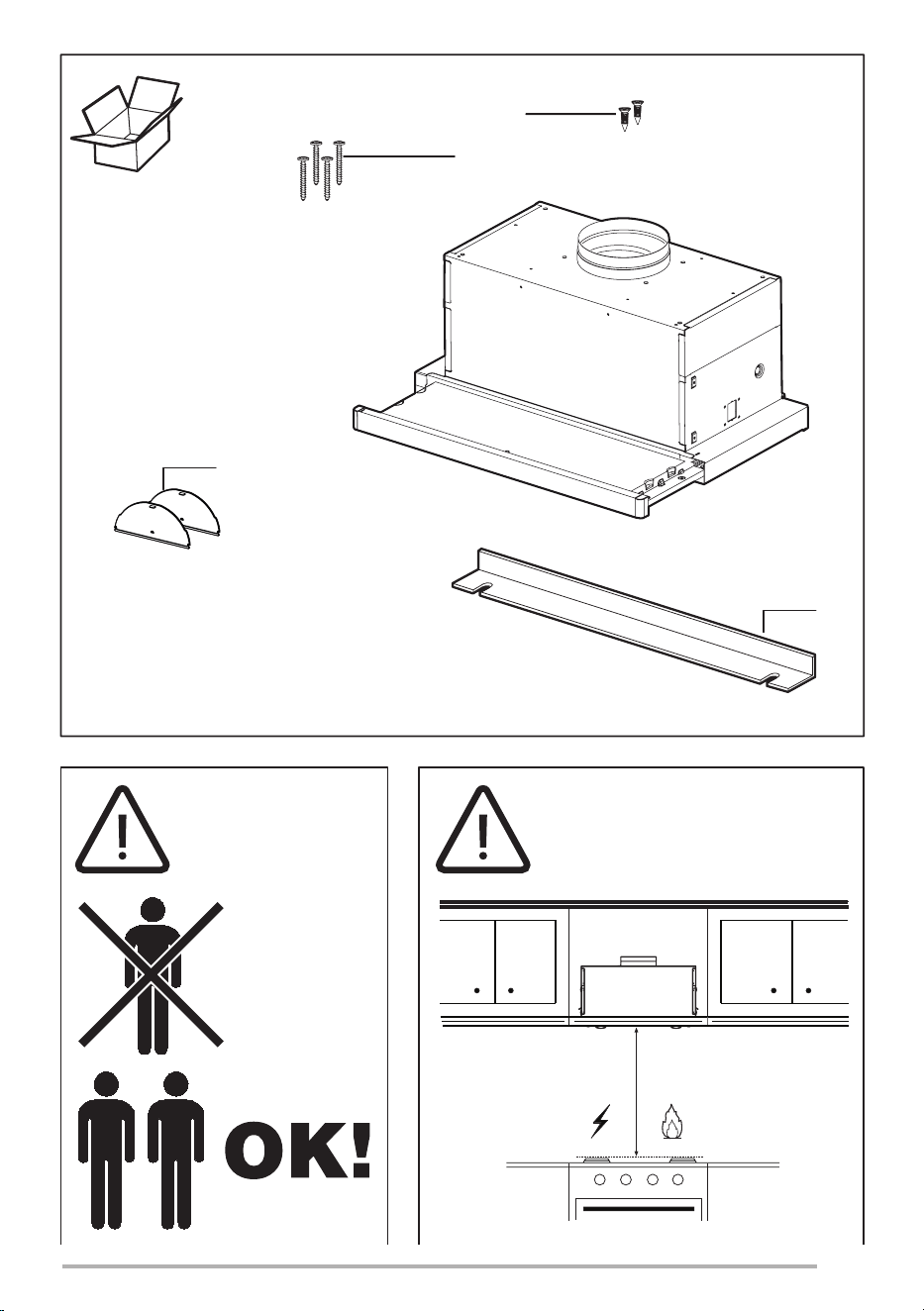 OK!