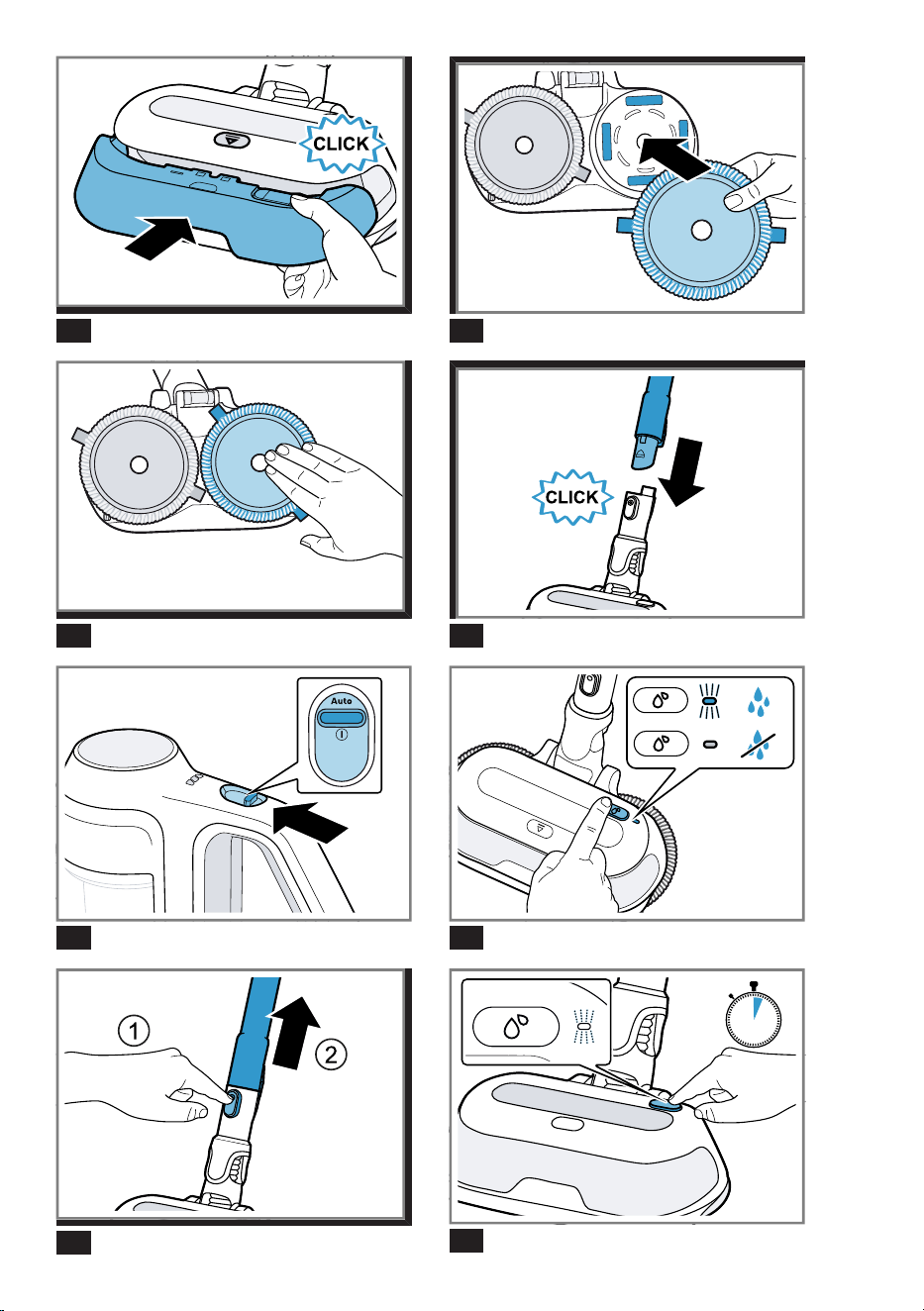 CLICK

CLICK

Auto

①

②