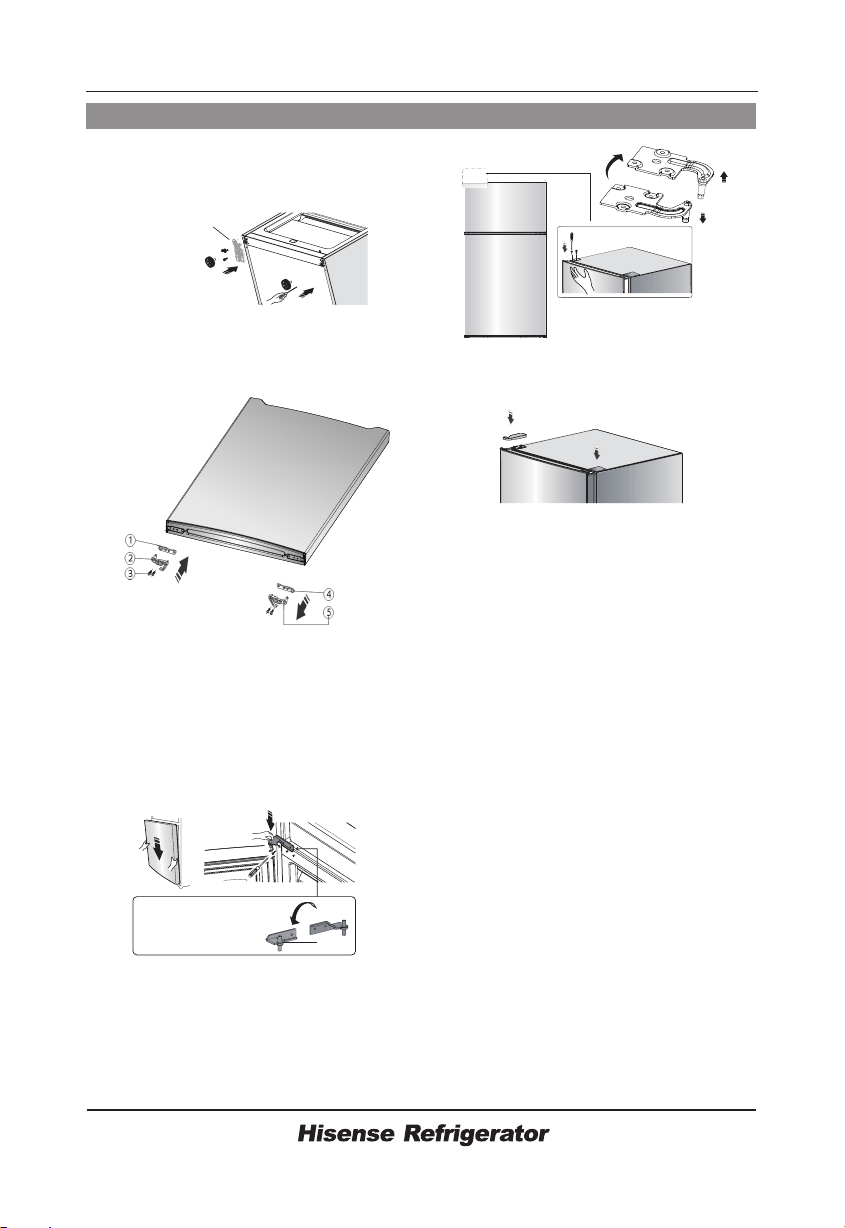 ①
②
③
④
⑤

Hisense Refrigerator