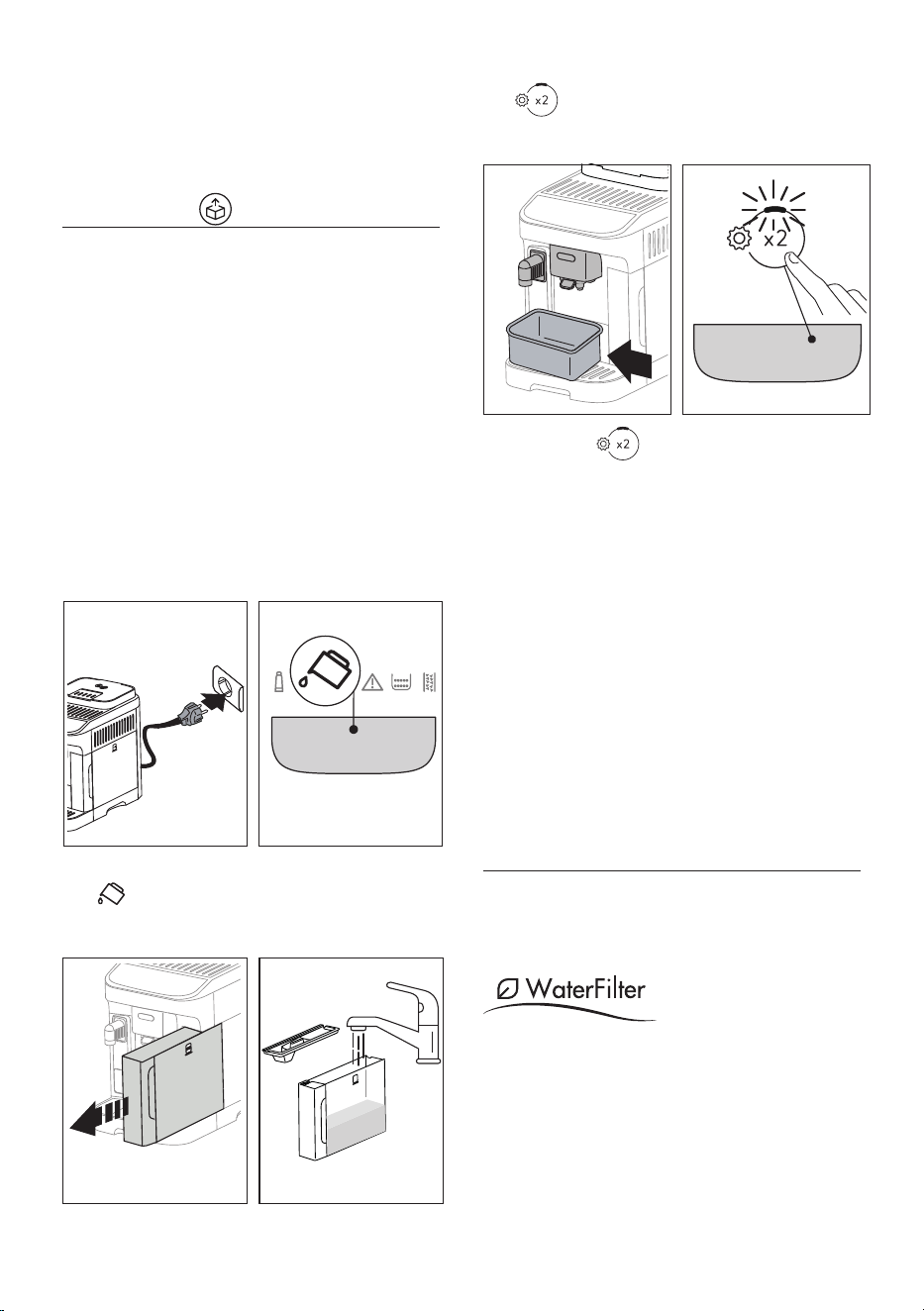 x2

x2

x2

WaterFilter