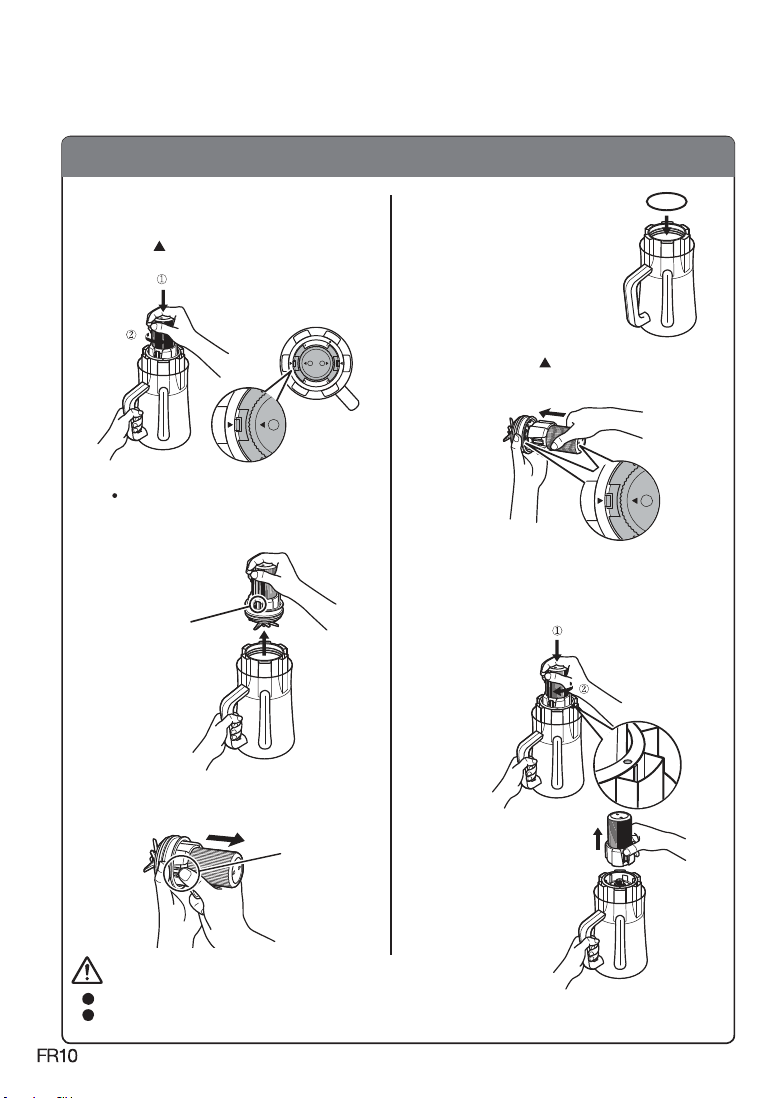 ①
②
①
②
FR10