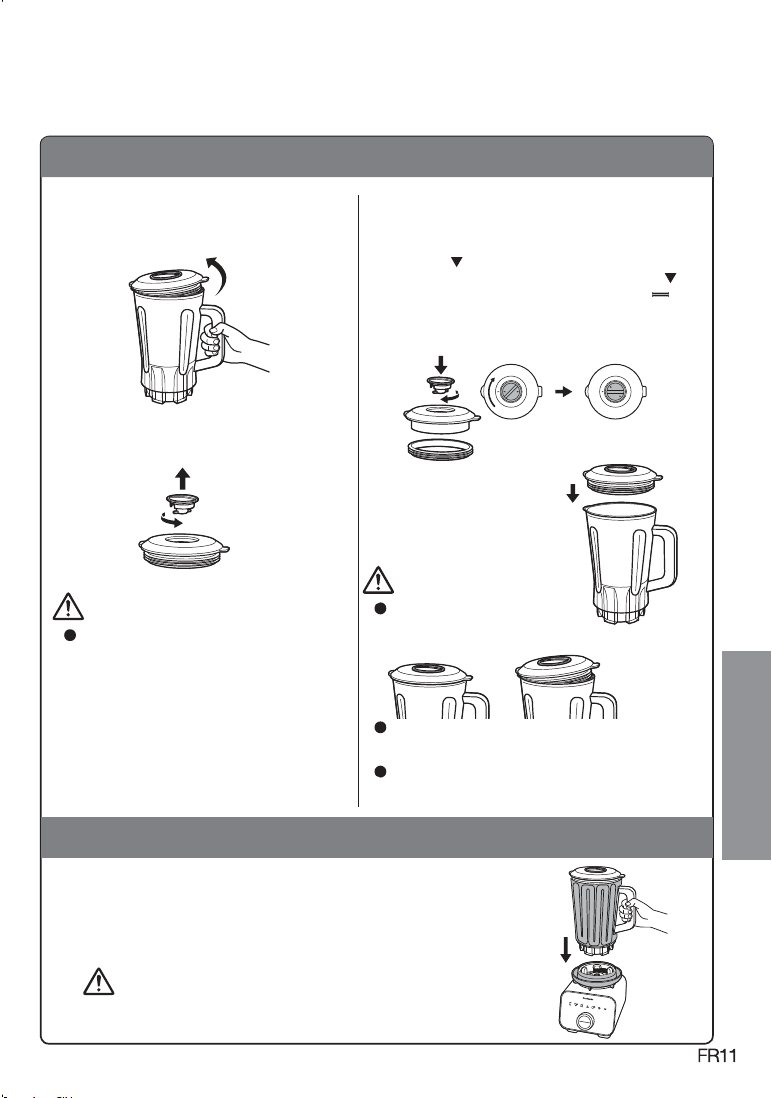 FR11