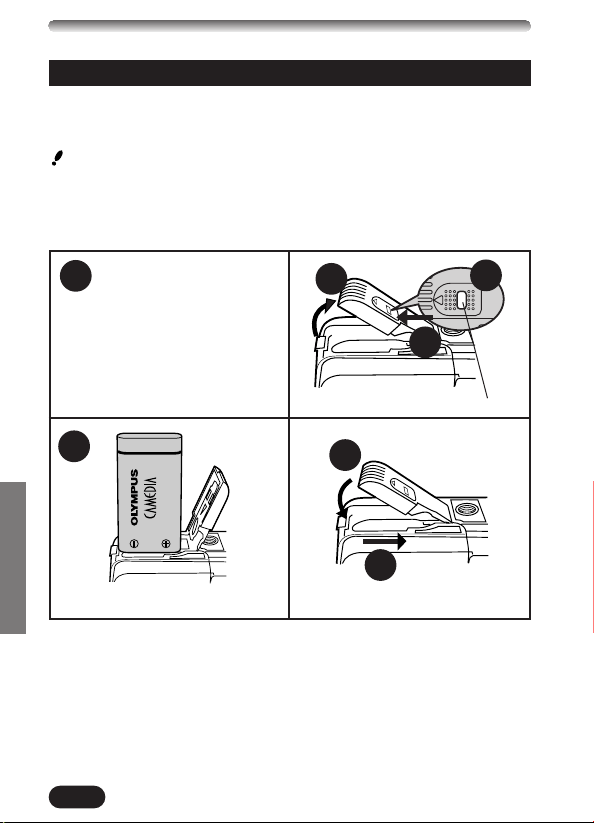 OLYMPUS
CAMEDIA