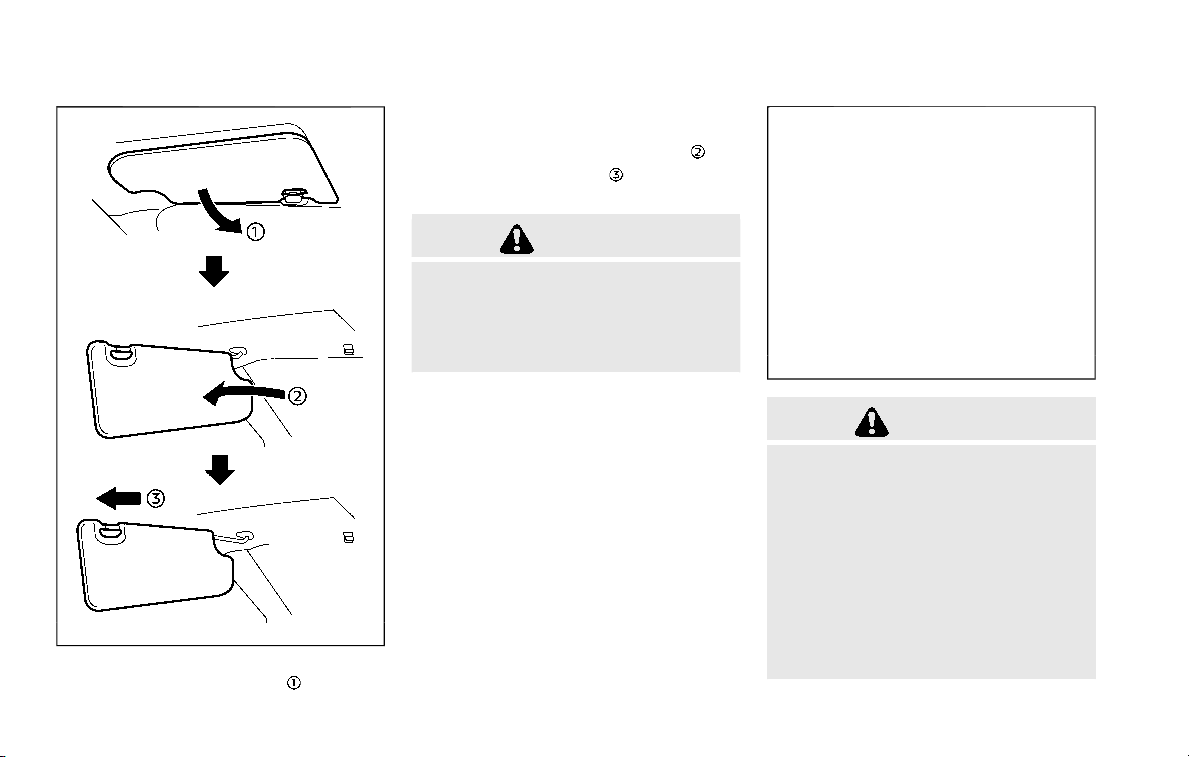 ①

②

③

①

②

③