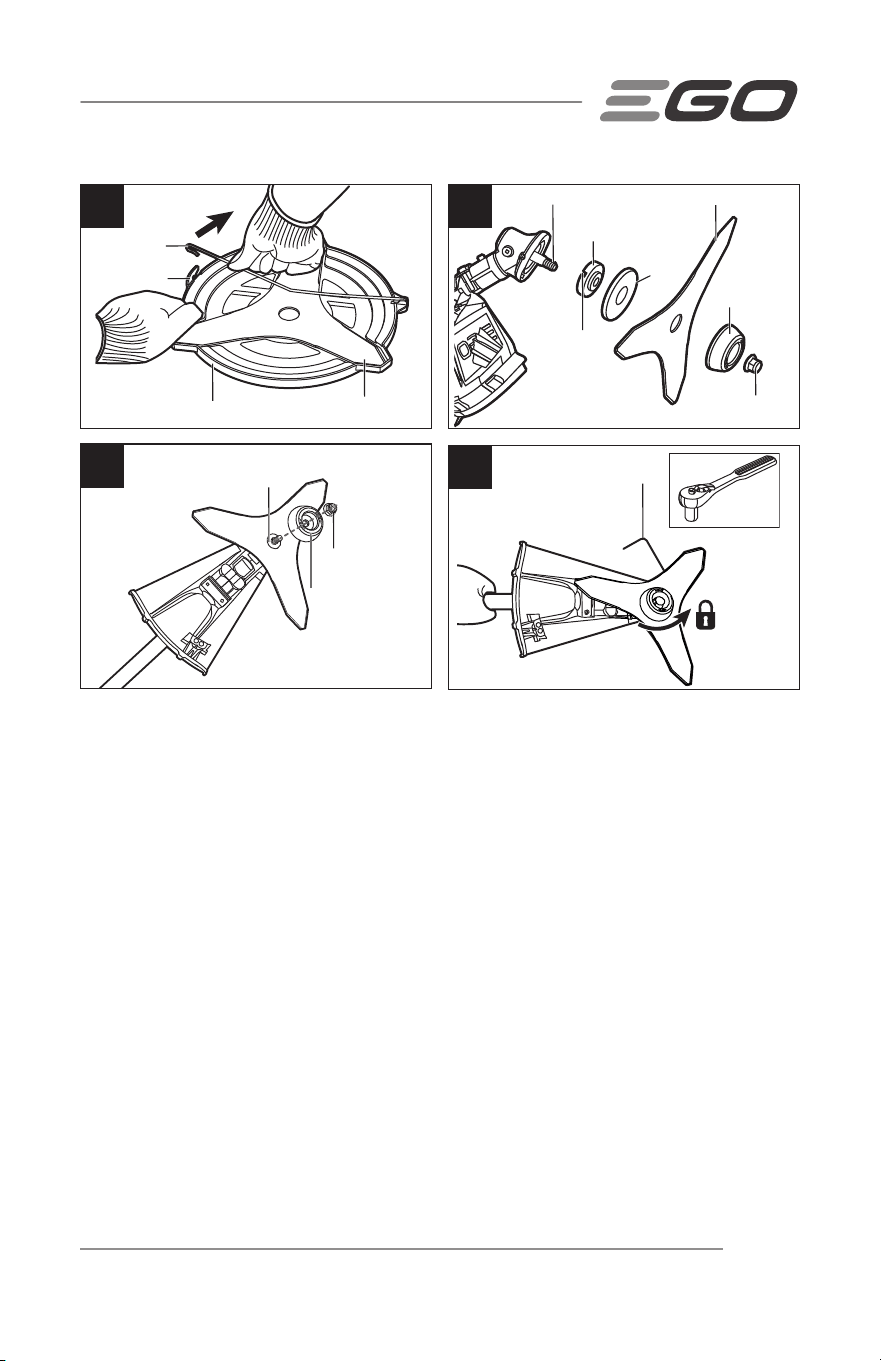 EGO