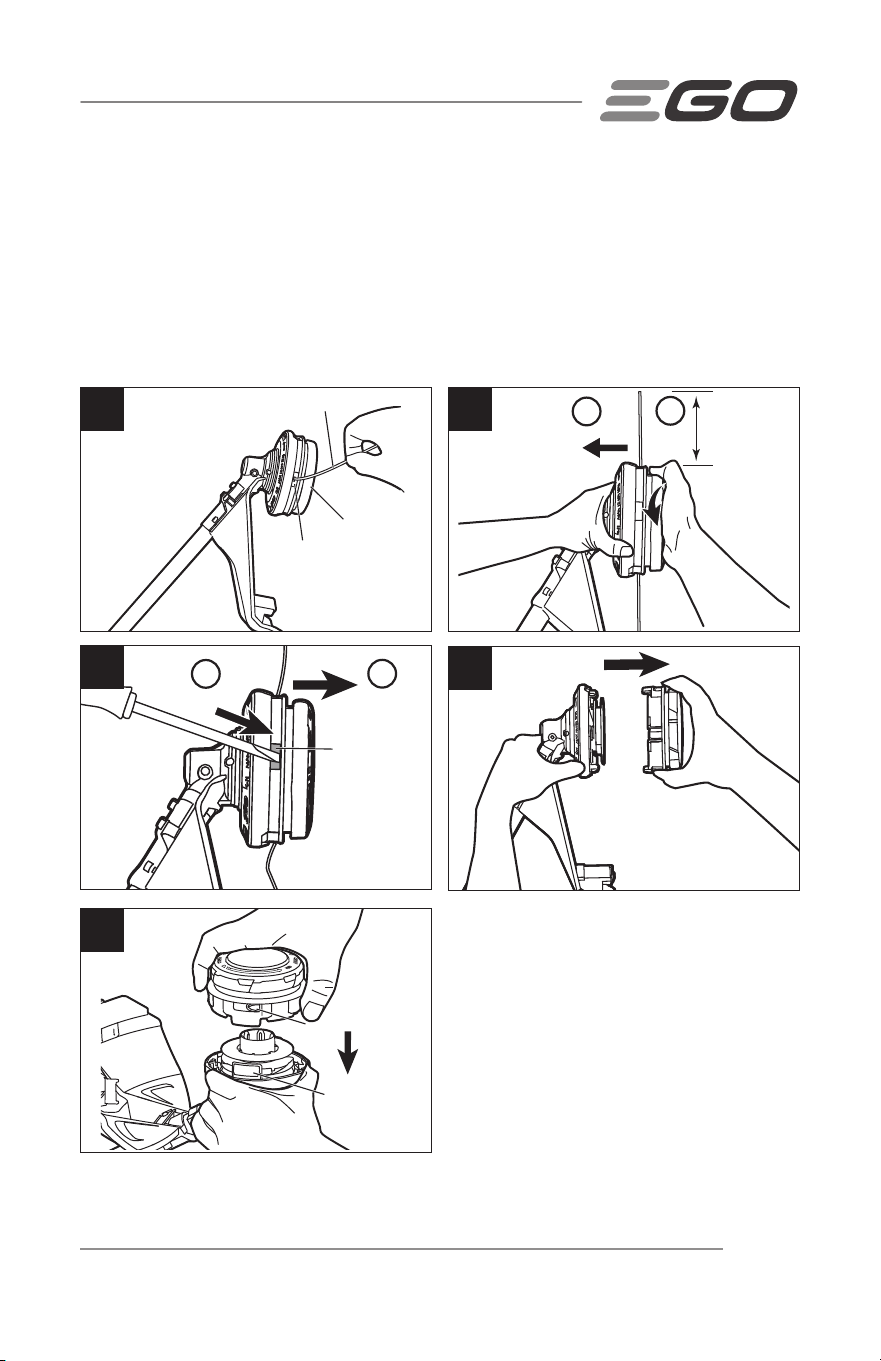 EGO