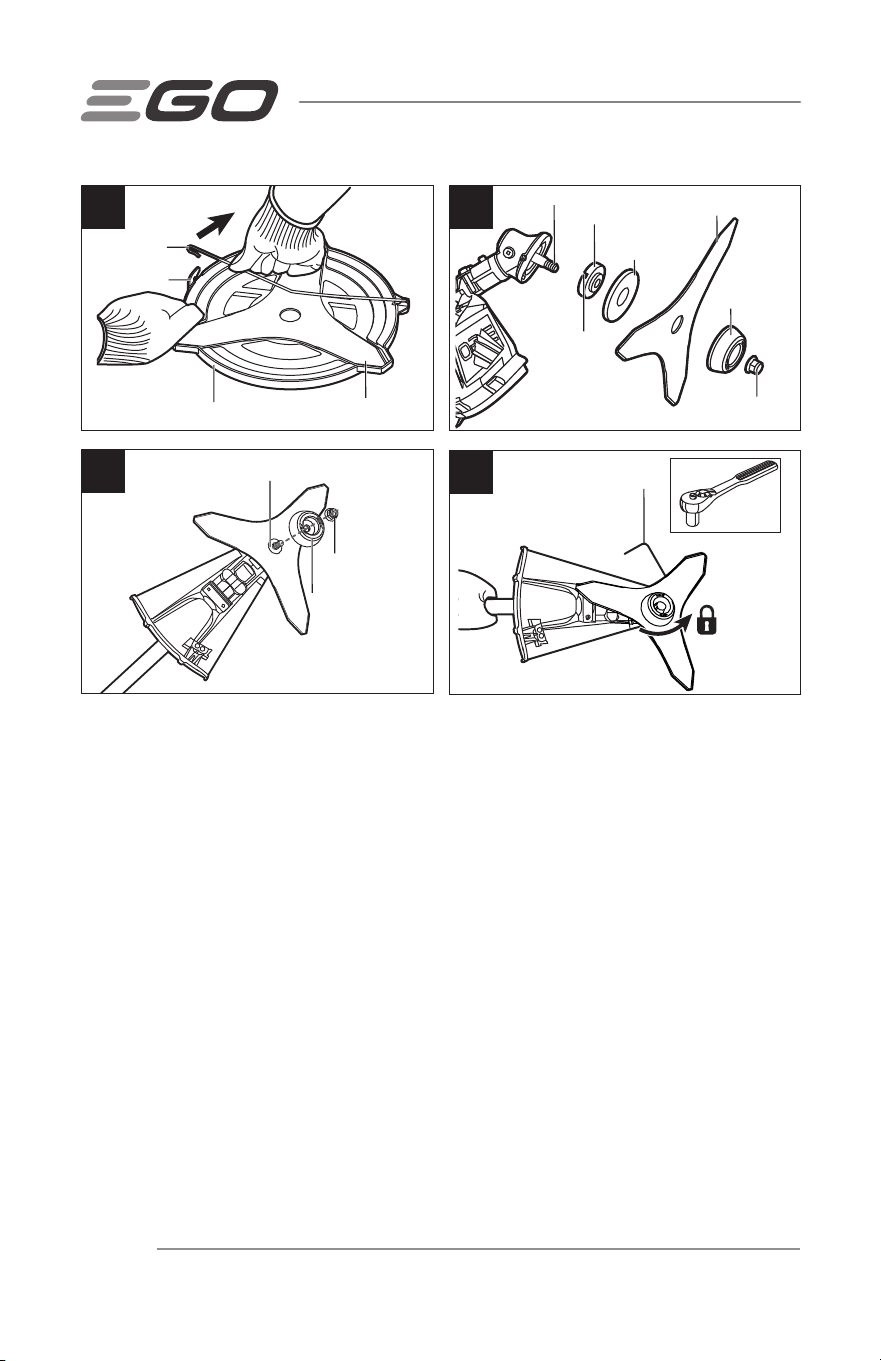 EGO