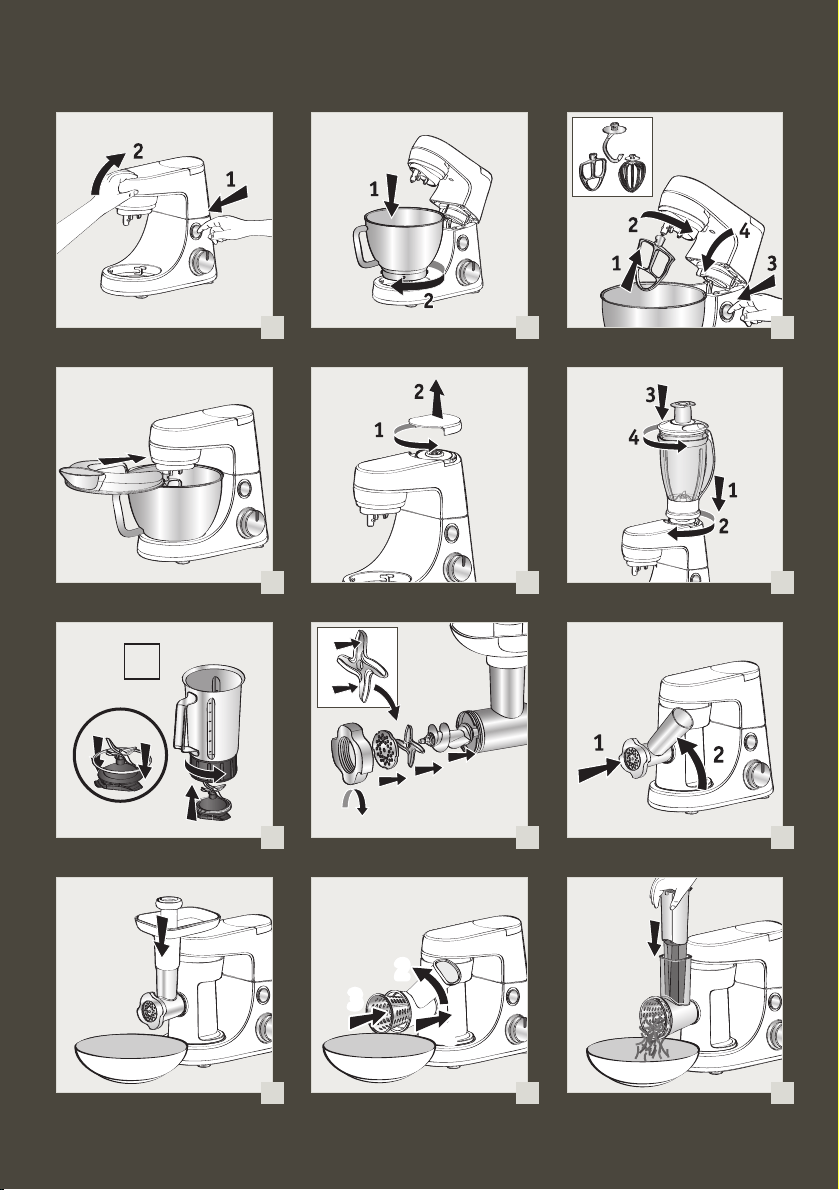 2
1

1
2

2
4
1
3

2
1

3
4
1
2

1
2