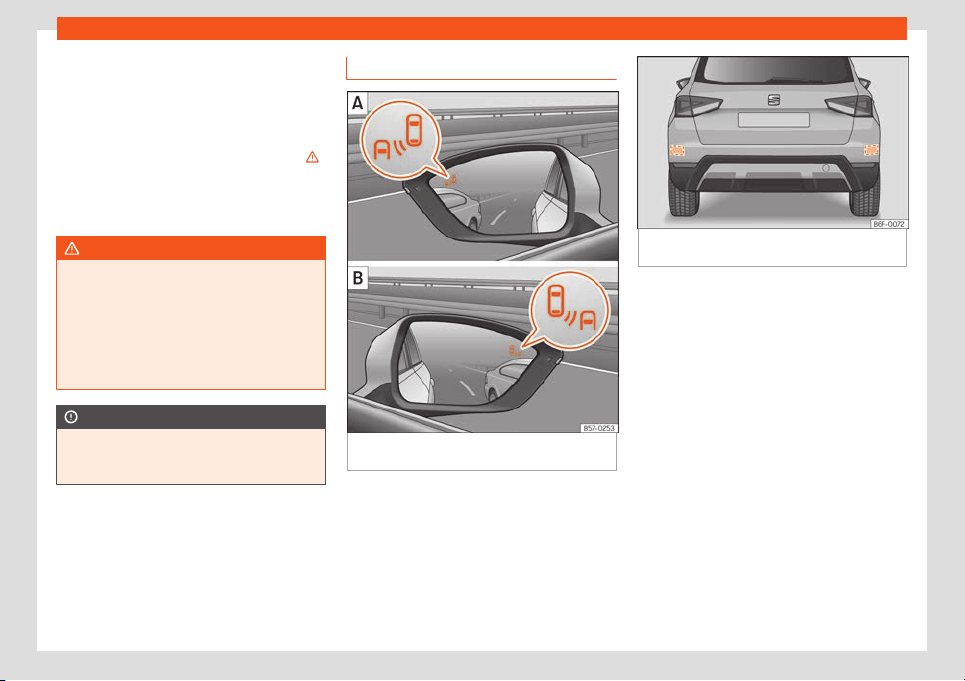 A

B

B57-0253

B6F-0072