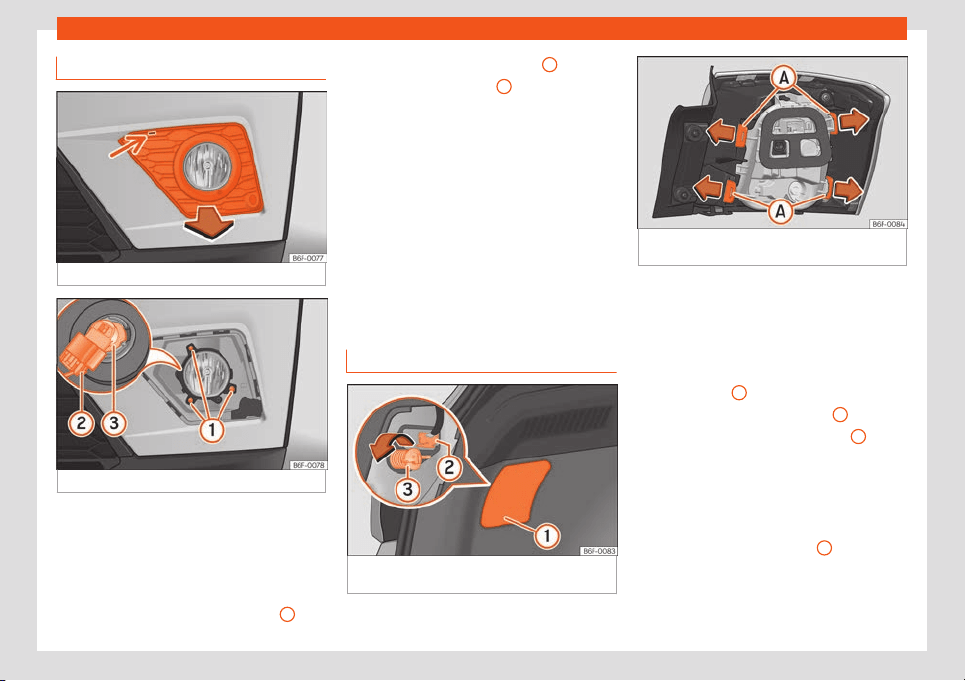 B6F-0077

2
3
1
B6F-0078

2
3
1
B6F-0083

A
A
B6F-0084