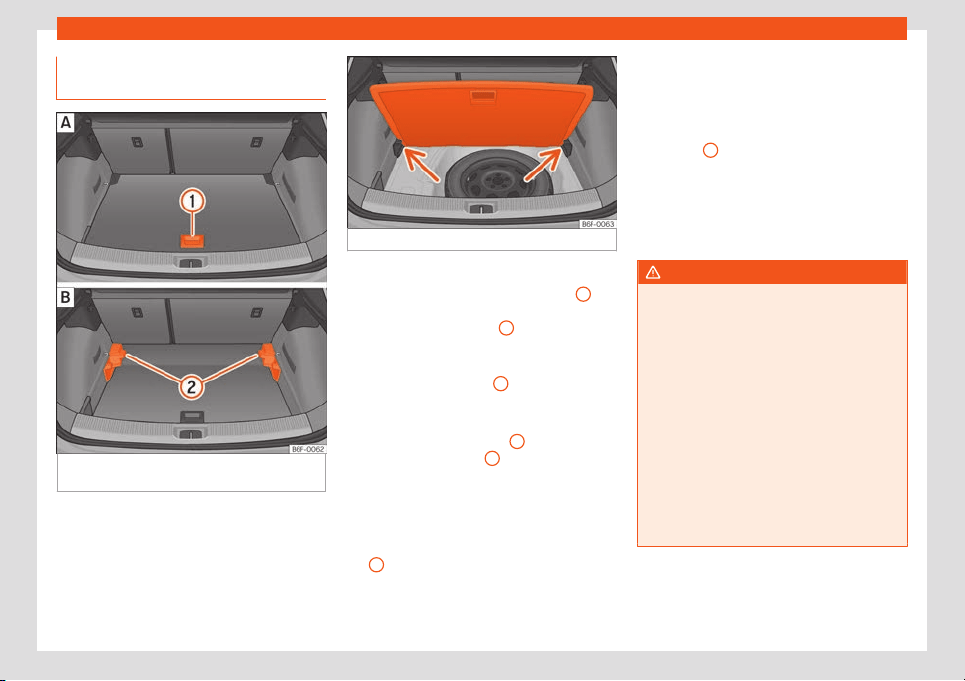 A

①

B

②

B6F-0062

B6F-0063