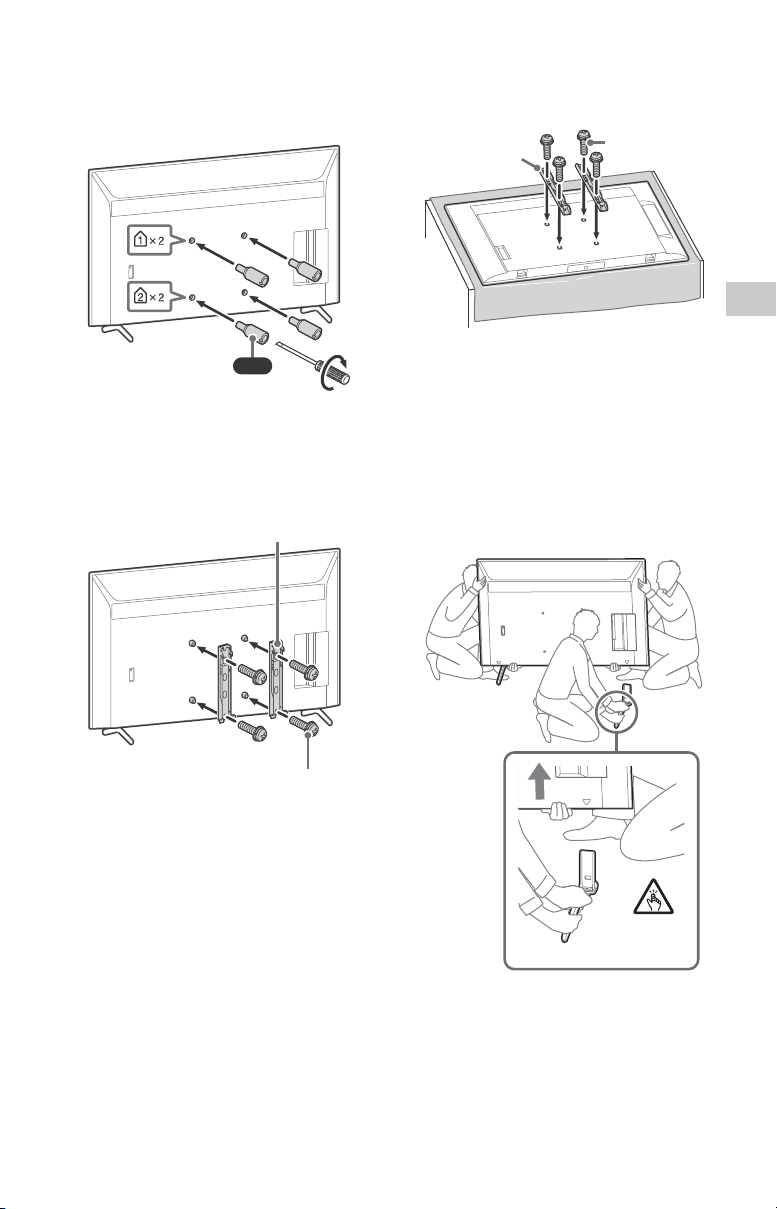 1 × 2

2 × 2