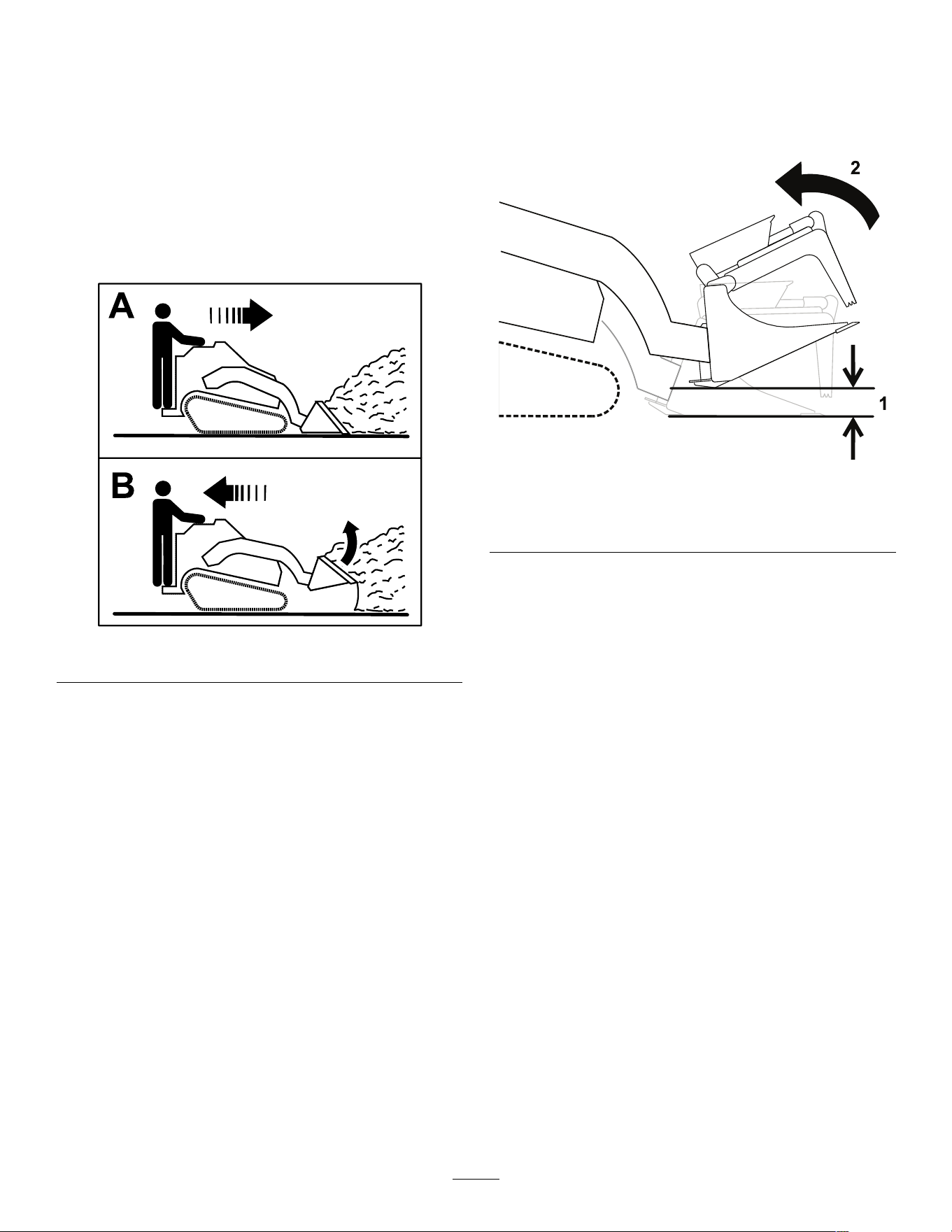 A

B

2

1