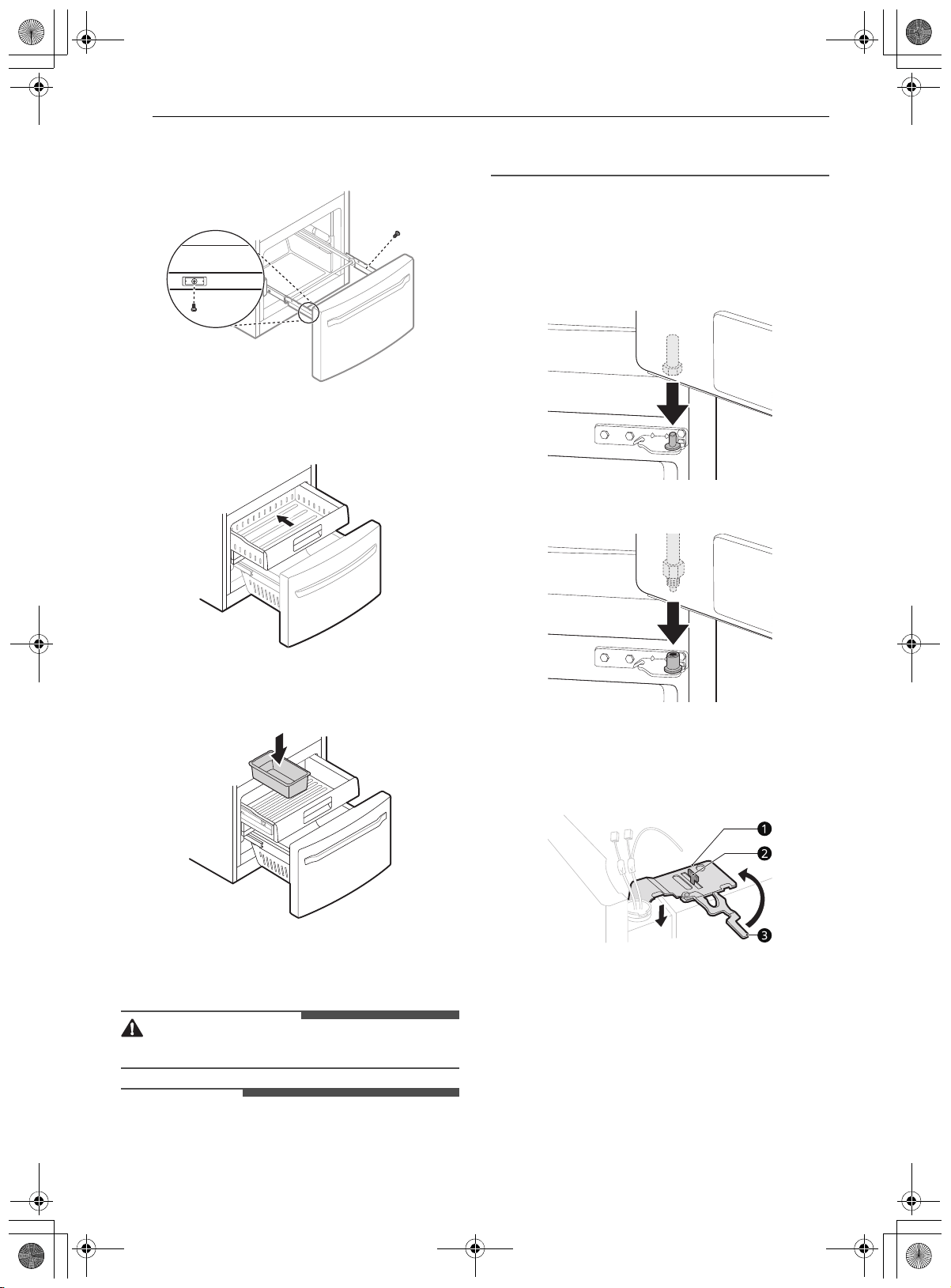 1

2

3