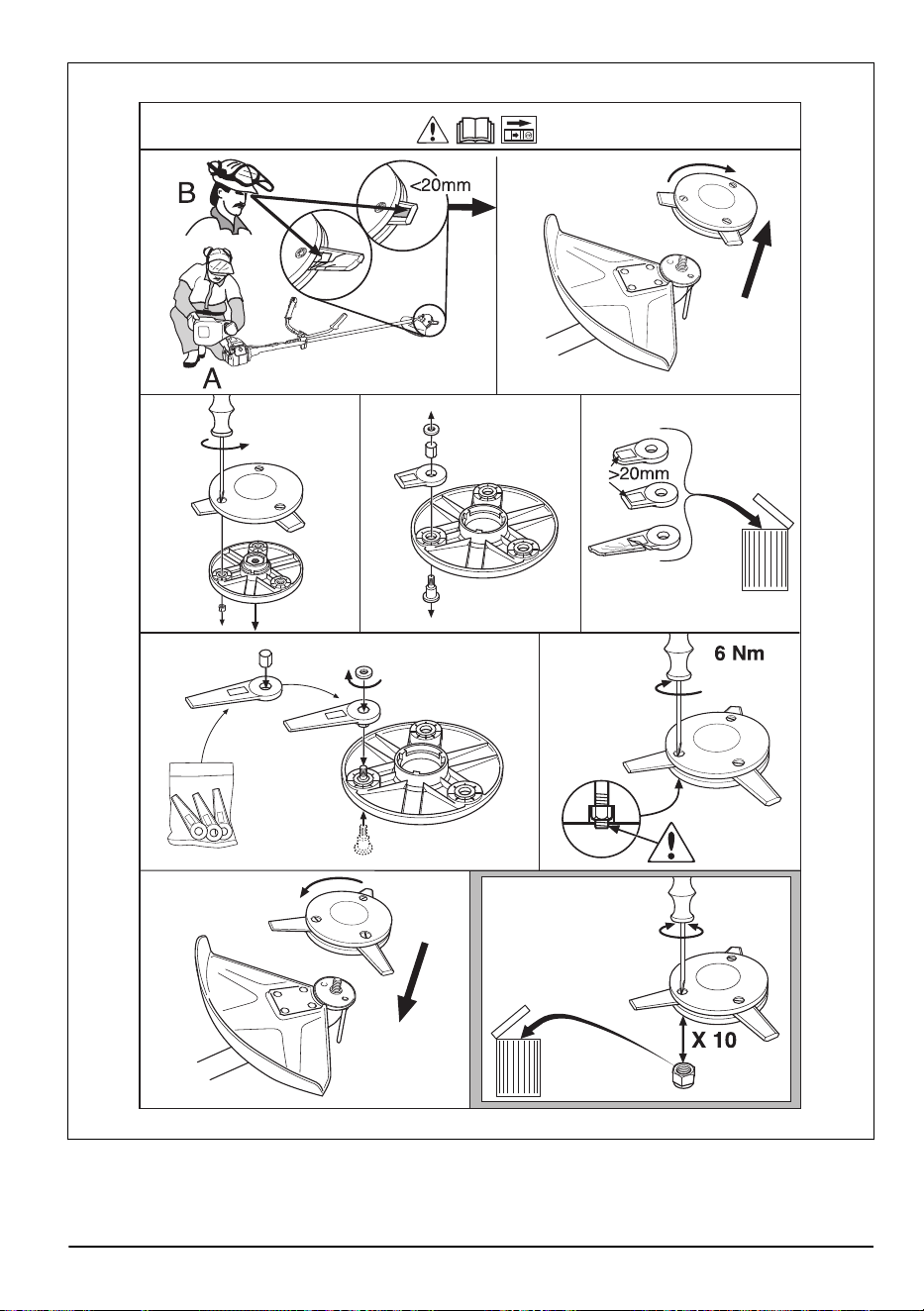 B
<20mm
A
>20mm
6 Nm
X 10