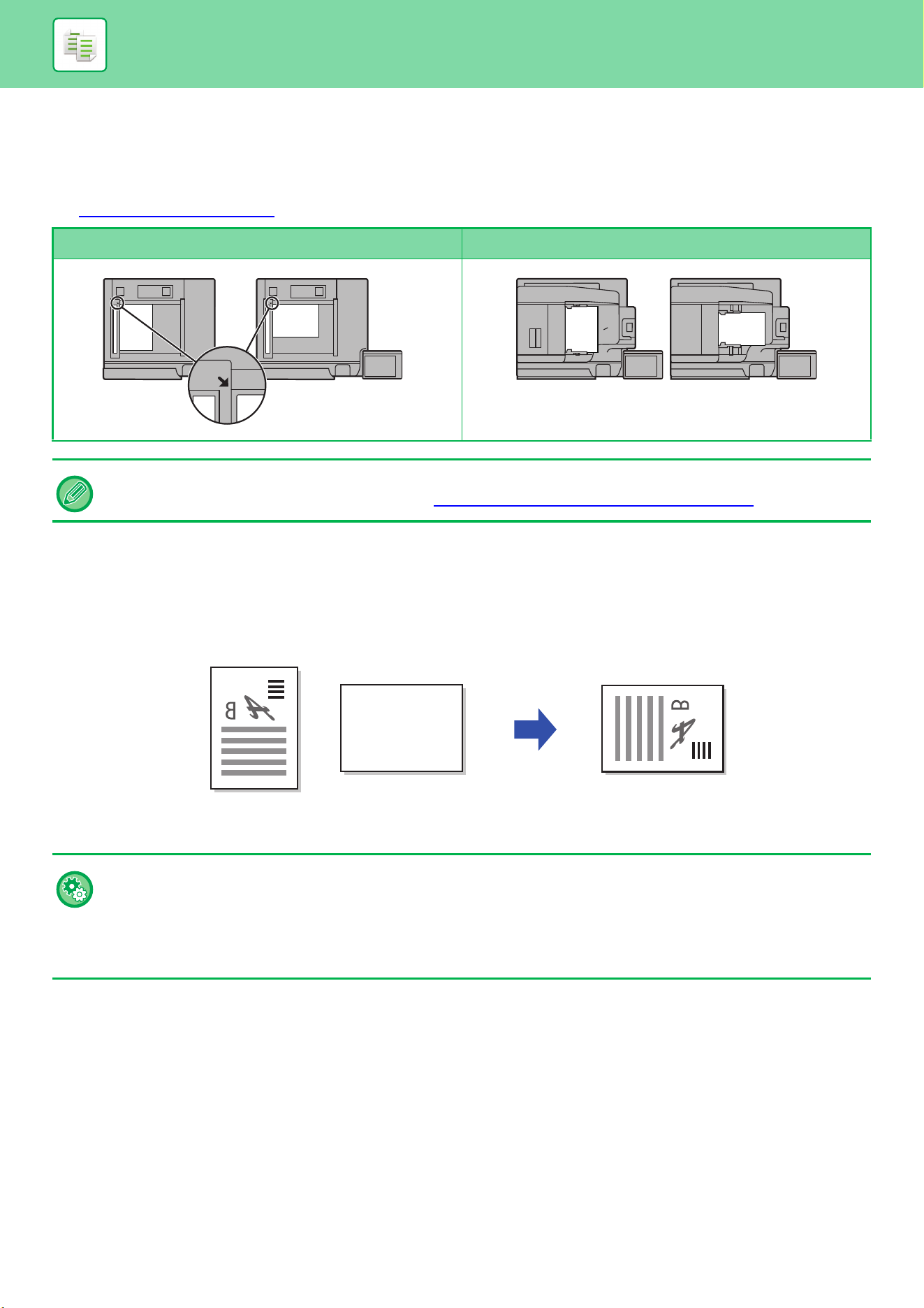 B

B