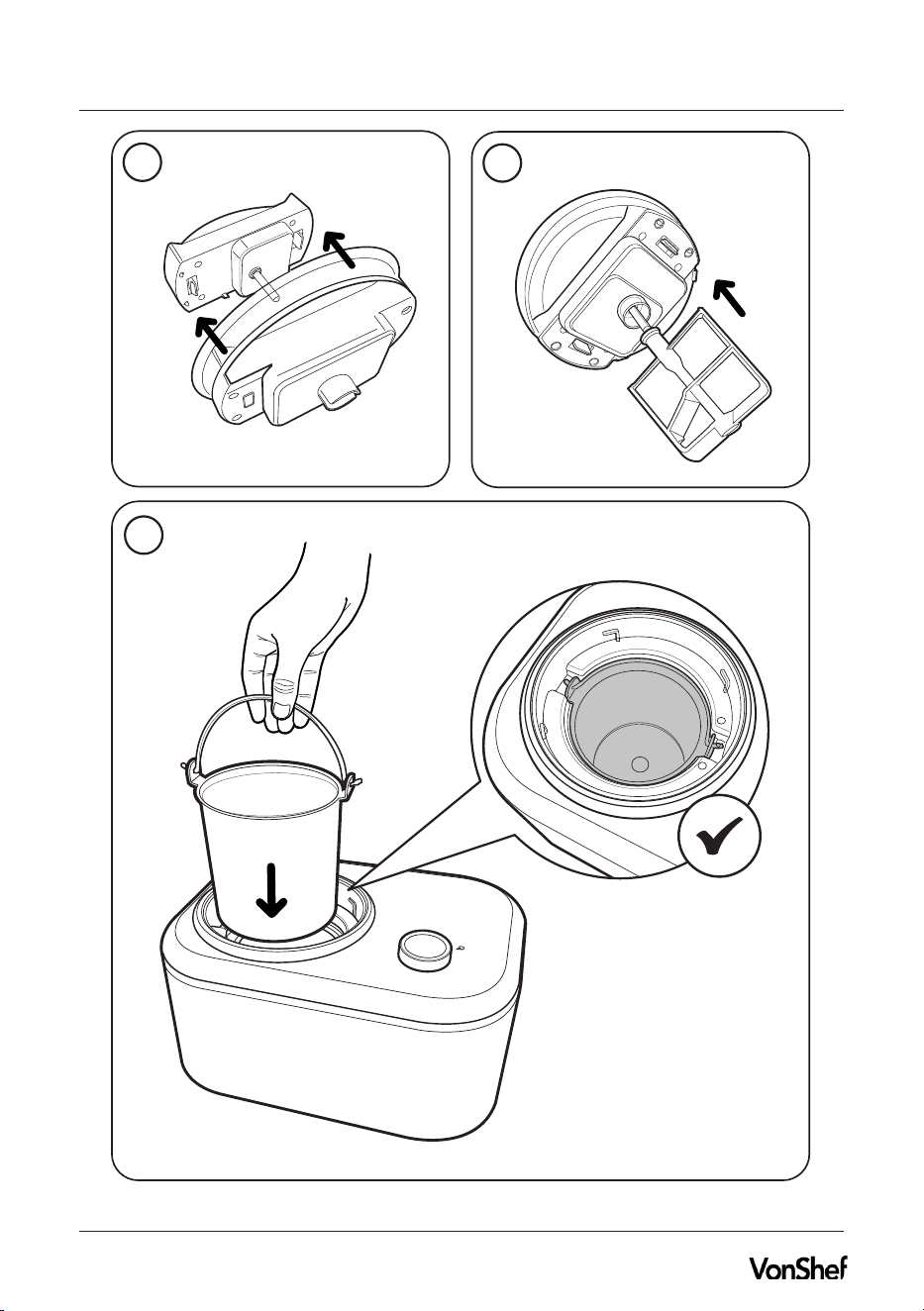 VonShef