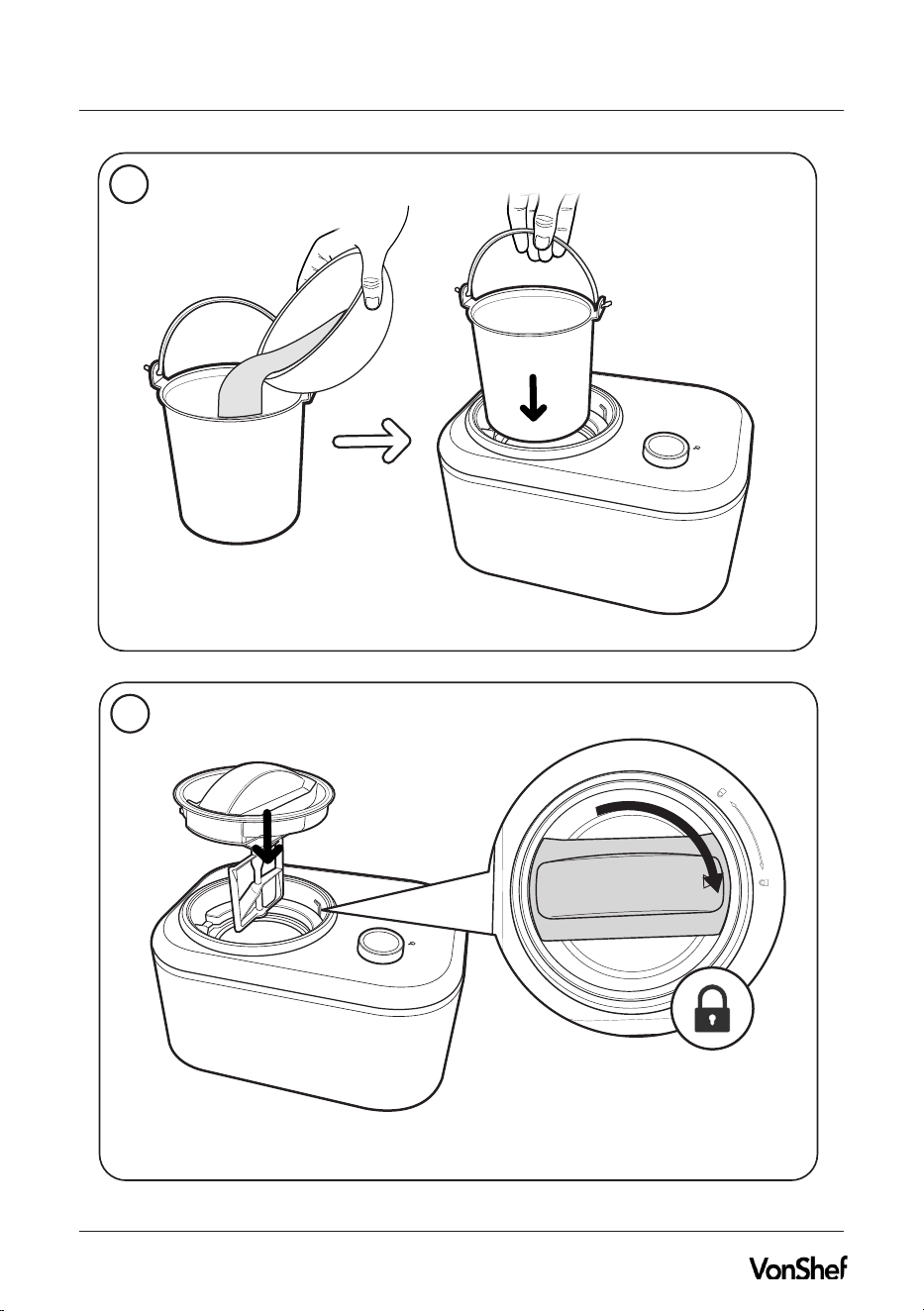 VonShef