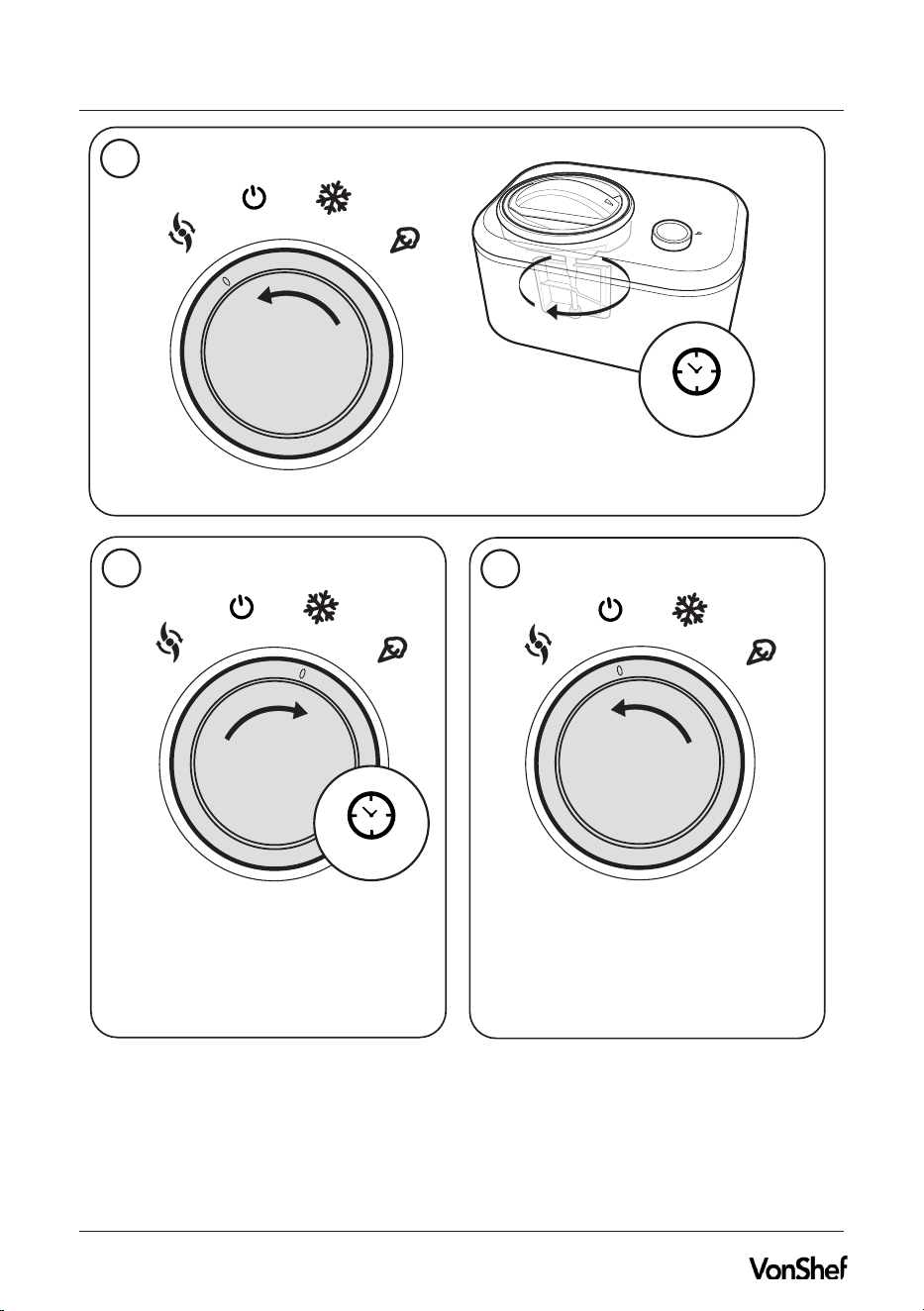 VonShef