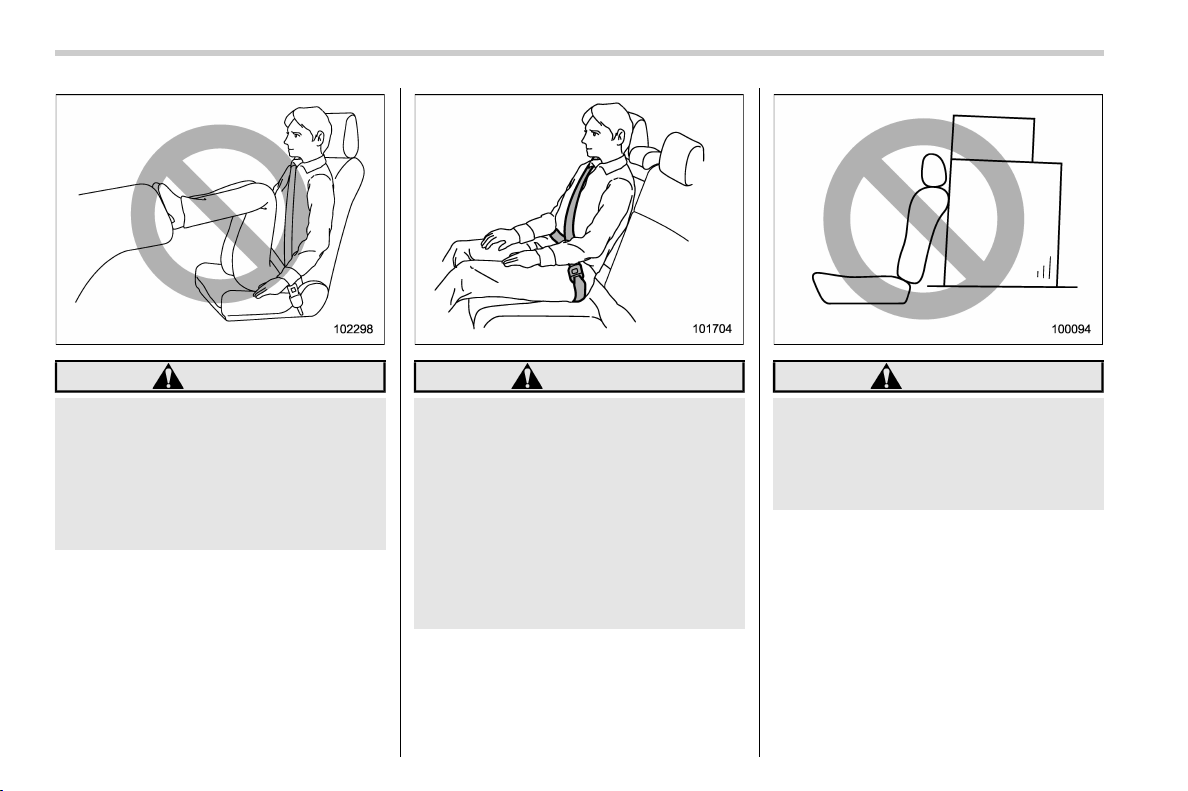 102298

101704

100094