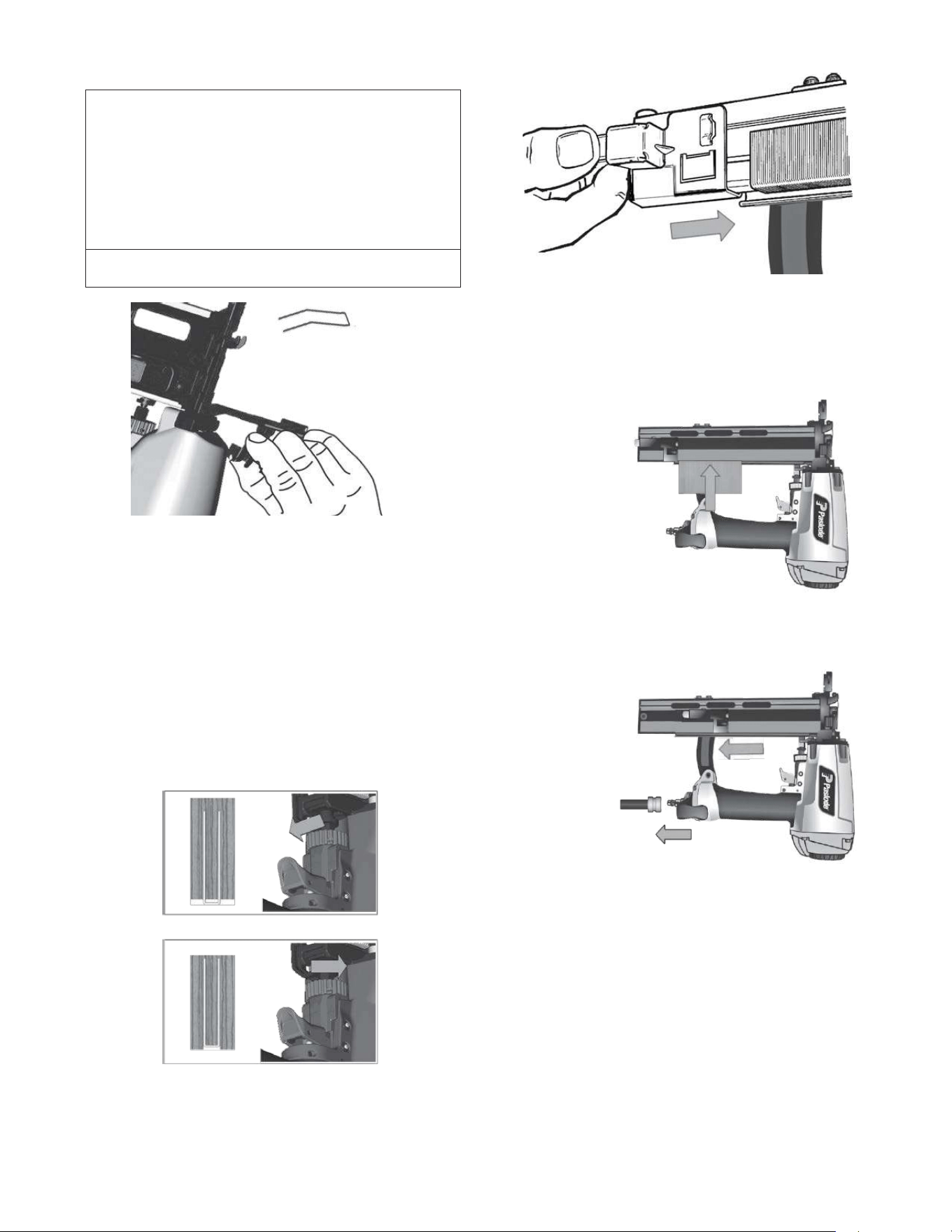 Paslode

Paslode