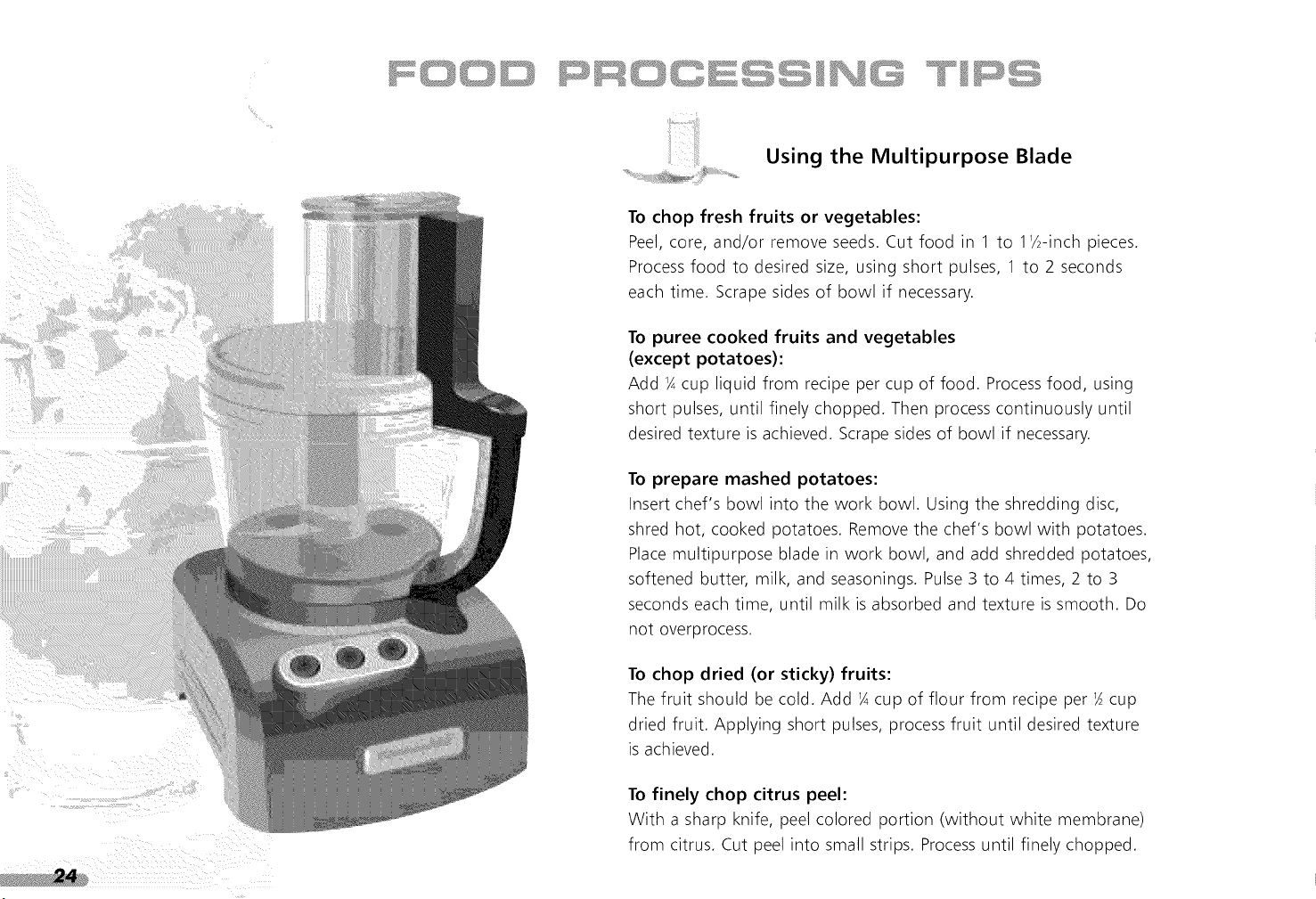 FOOD PROCESSING TIPS

Using the Multipurpose Blade

To chop fresh fruits or vegetables:
Peel, core, and/or remove seeds. Cut food in 1 to 1½-inch pieces. Process food to desired size, using short pulses, 1 to 2 seconds each time. Scrape sides of bowl if necessary.

To puree cooked fruits and vegetables (except potatoes):
Add ¼ cup liquid from recipe per cup of food. Process food, using short pulses, until finely chopped. Then process continuously until desired texture is achieved. Scrape sides of bowl if necessary.

To prepare mashed potatoes:
Insert chef's bowl into the work bowl. Using the shredding disc, shred hot, cooked potatoes. Remove the chef's bowl with potatoes. Place multipurpose blade in work bowl, and add shredded potatoes, softened butter, milk, and seasonings. Pulse 3 to 4 times, 2 to 3 seconds each time, until milk is absorbed and texture is smooth. Do not overprocess.

To chop dried (or sticky) fruits:
The fruit should be cold. Add ¼ cup of flour from recipe per ½ cup dried fruit. Applying short pulses, process fruit until desired texture is achieved.

To finely chop citrus peel:
With a sharp knife, peel colored portion (without white membrane) from citrus. Cut peel into small strips. Process until finely chopped.

24