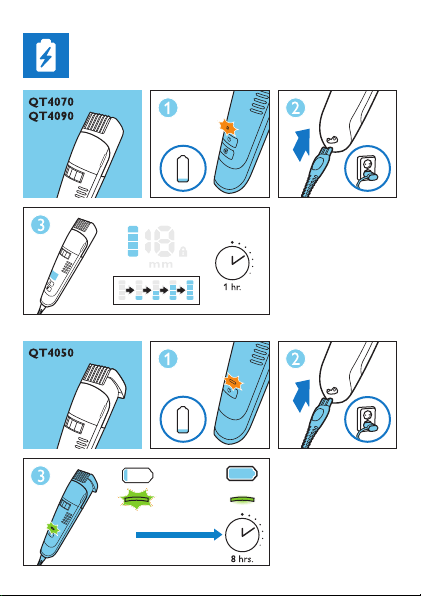 QT4070
QT4090

1

2

3

18
mm

1 hr.

QT4050

1

2

3

8 hrs.