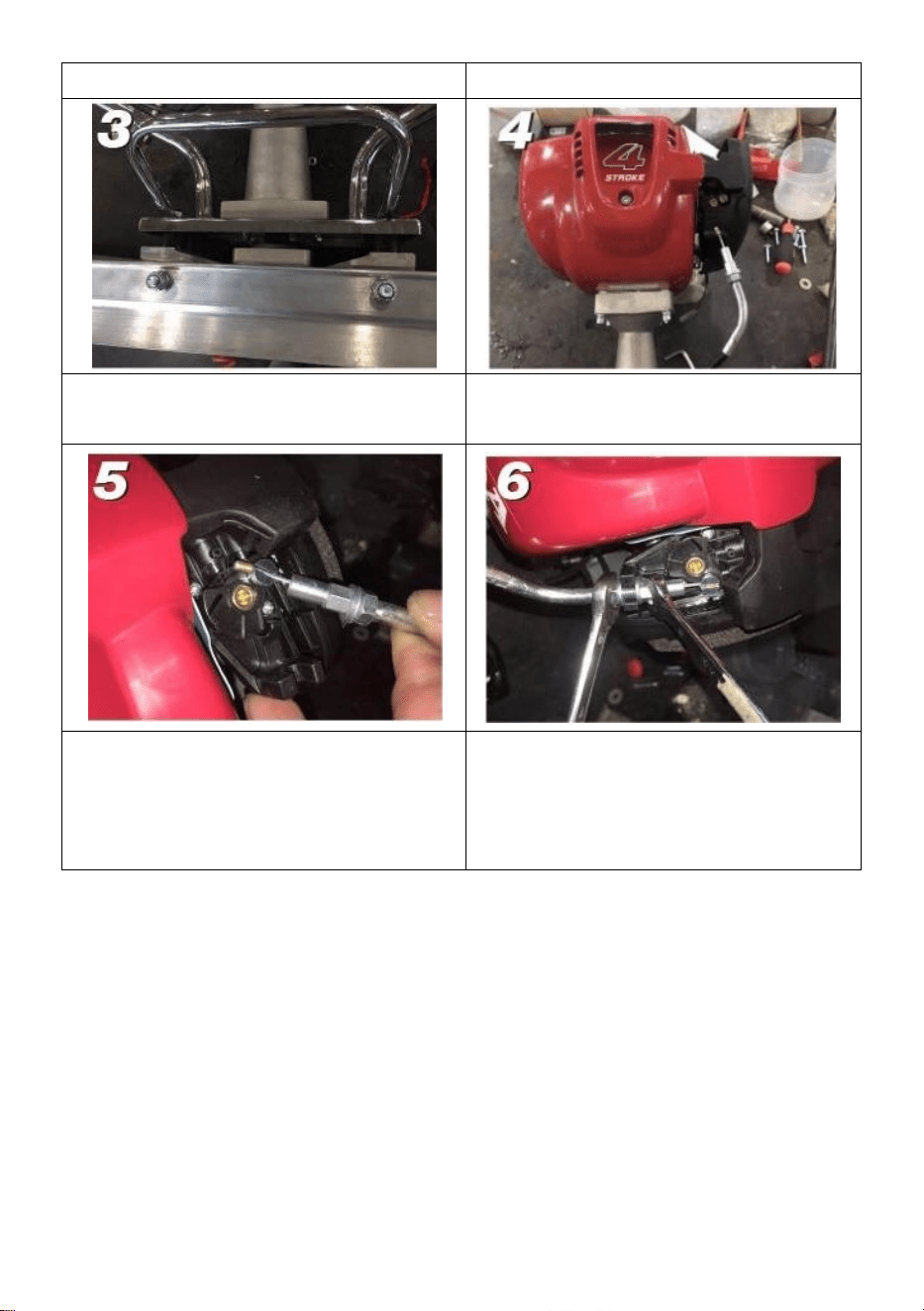 3

4

4
STROKE

5

6