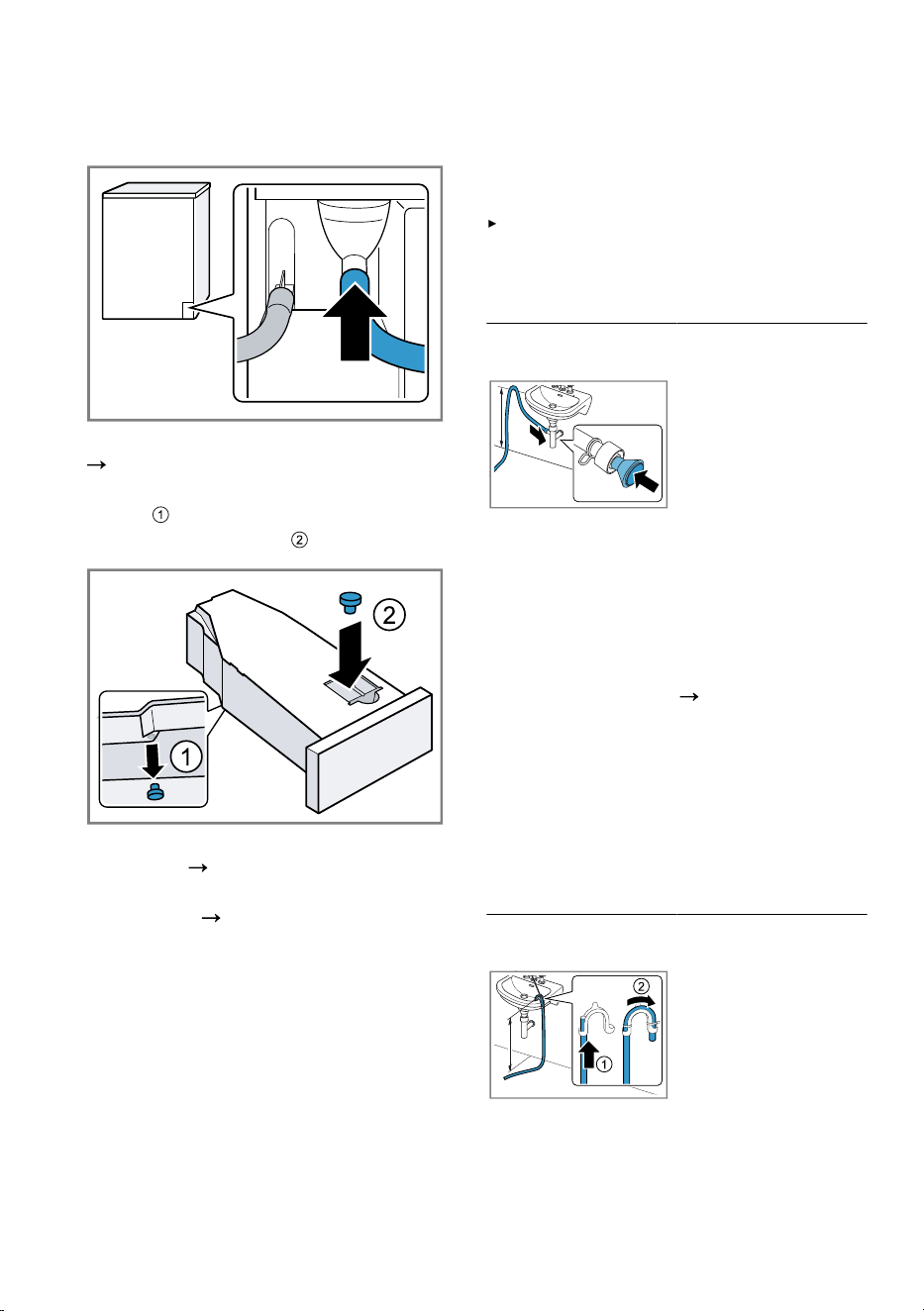 →

1
2

2
1

→

→

▸

→

2
1