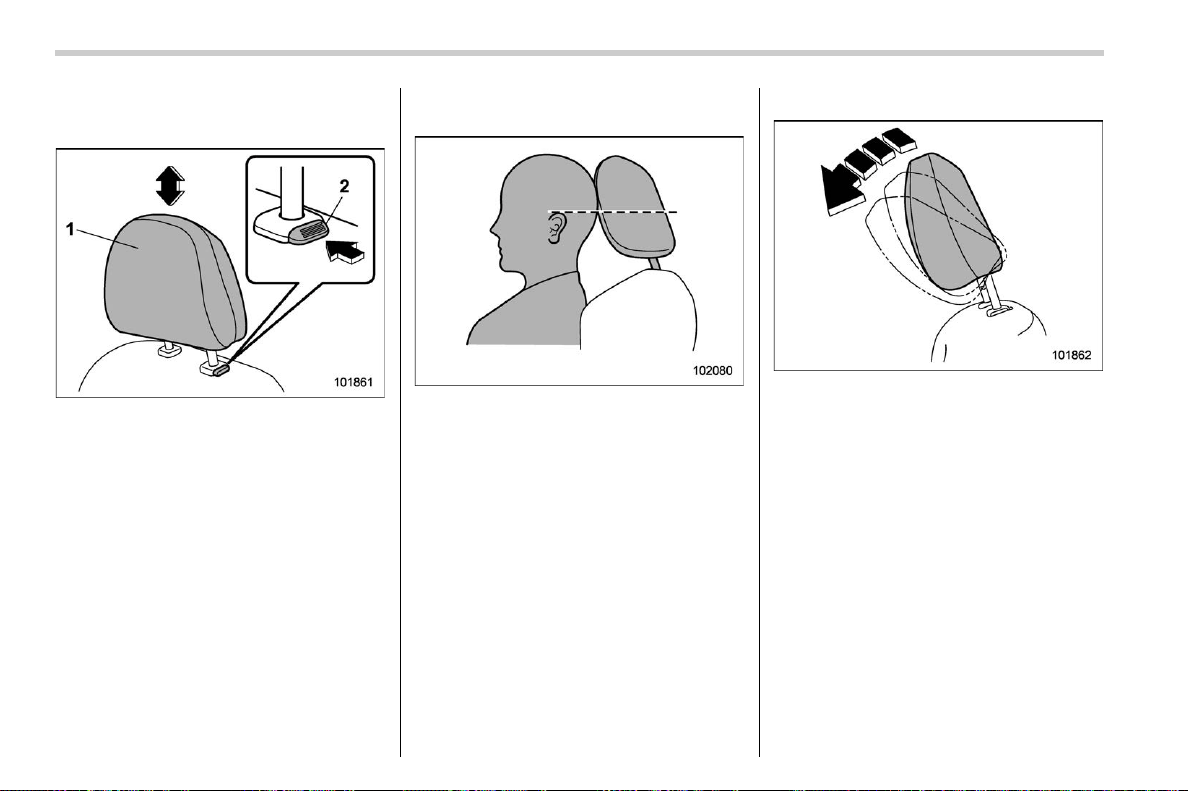 1

2

101861

102080

101862