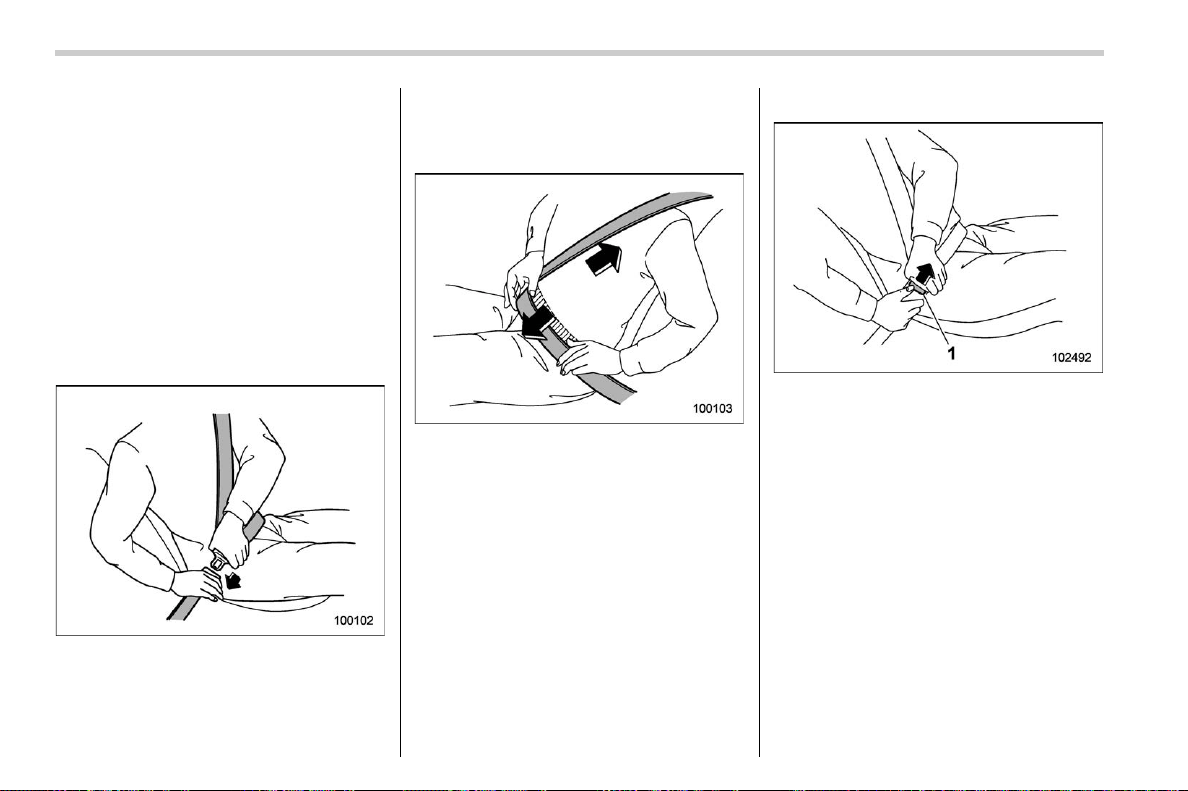 100102

100103

1

102492