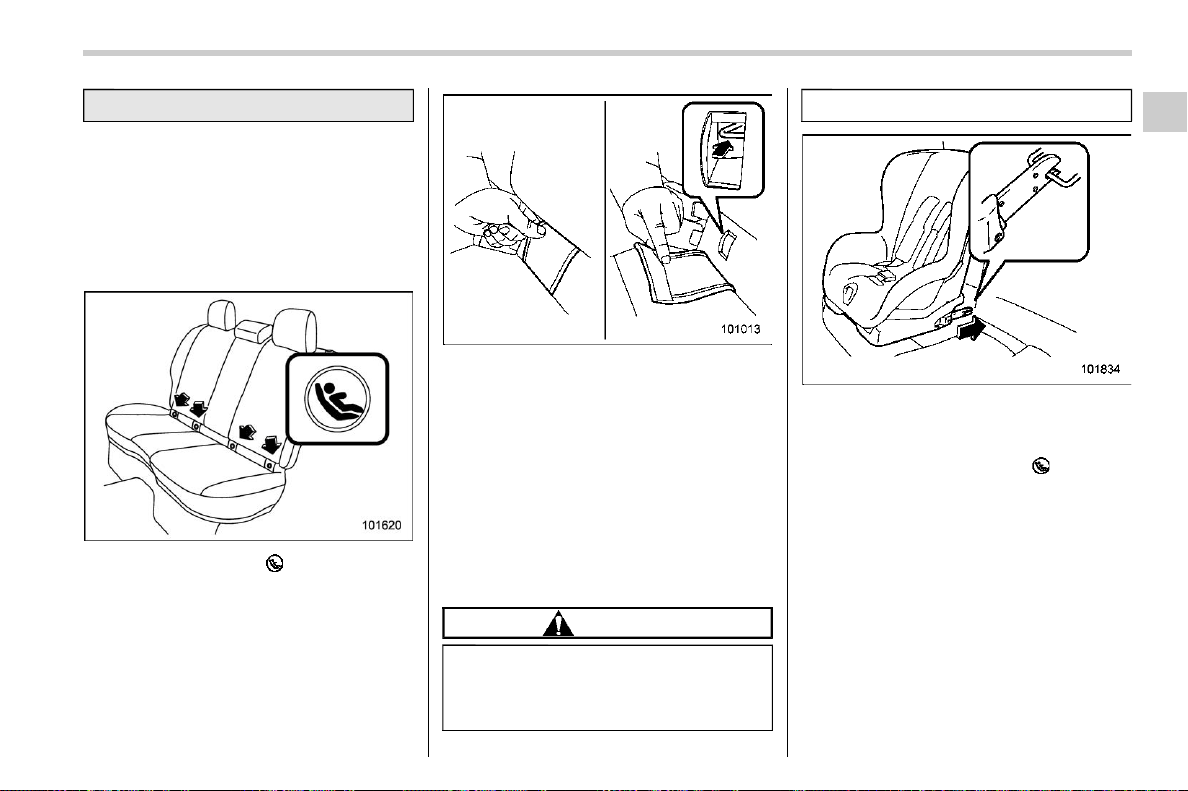 101620

101013

101834