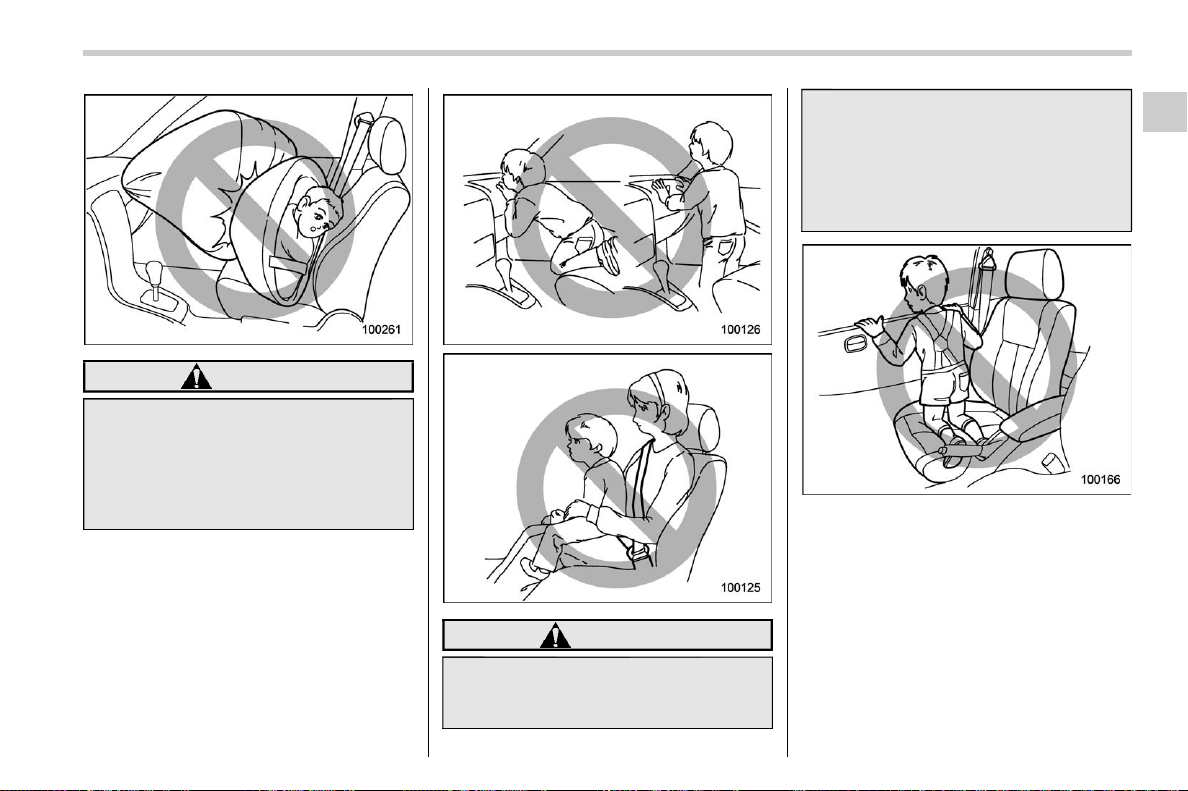 100261

100126

100125

100166