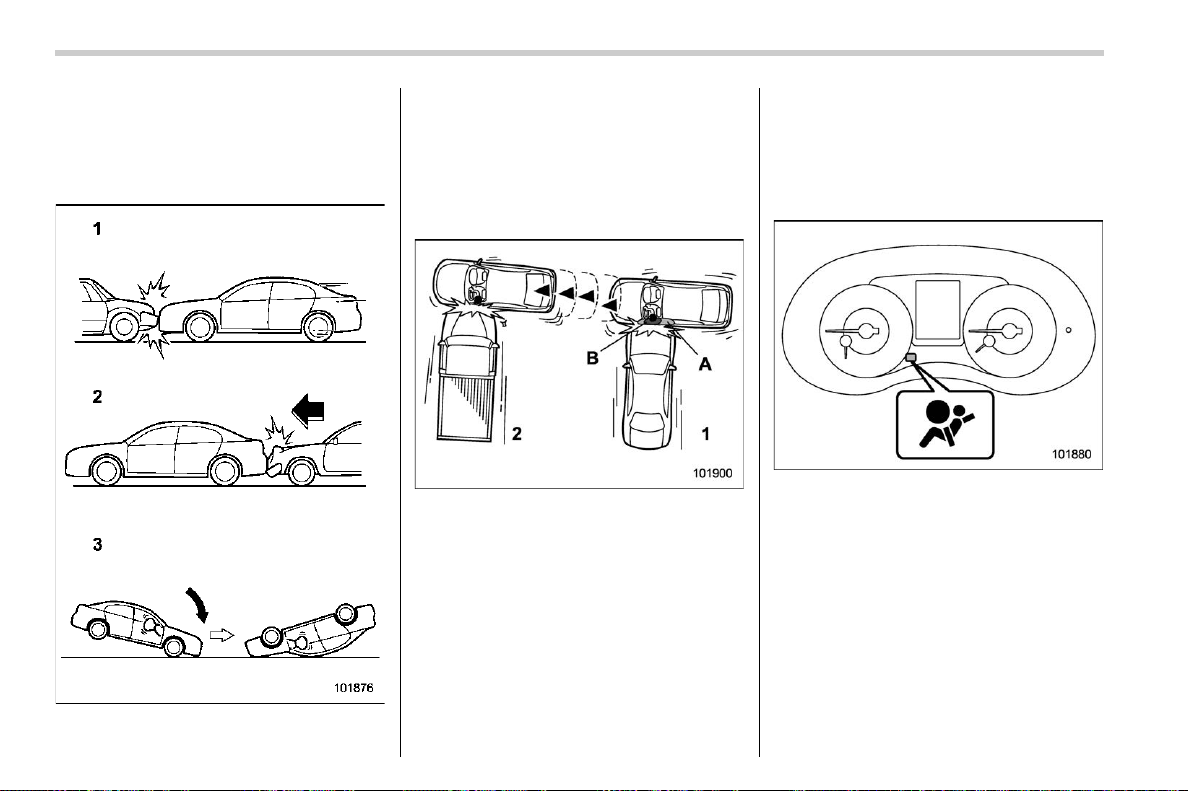 1

2

3

101876

B

A

2

1

101900

101880