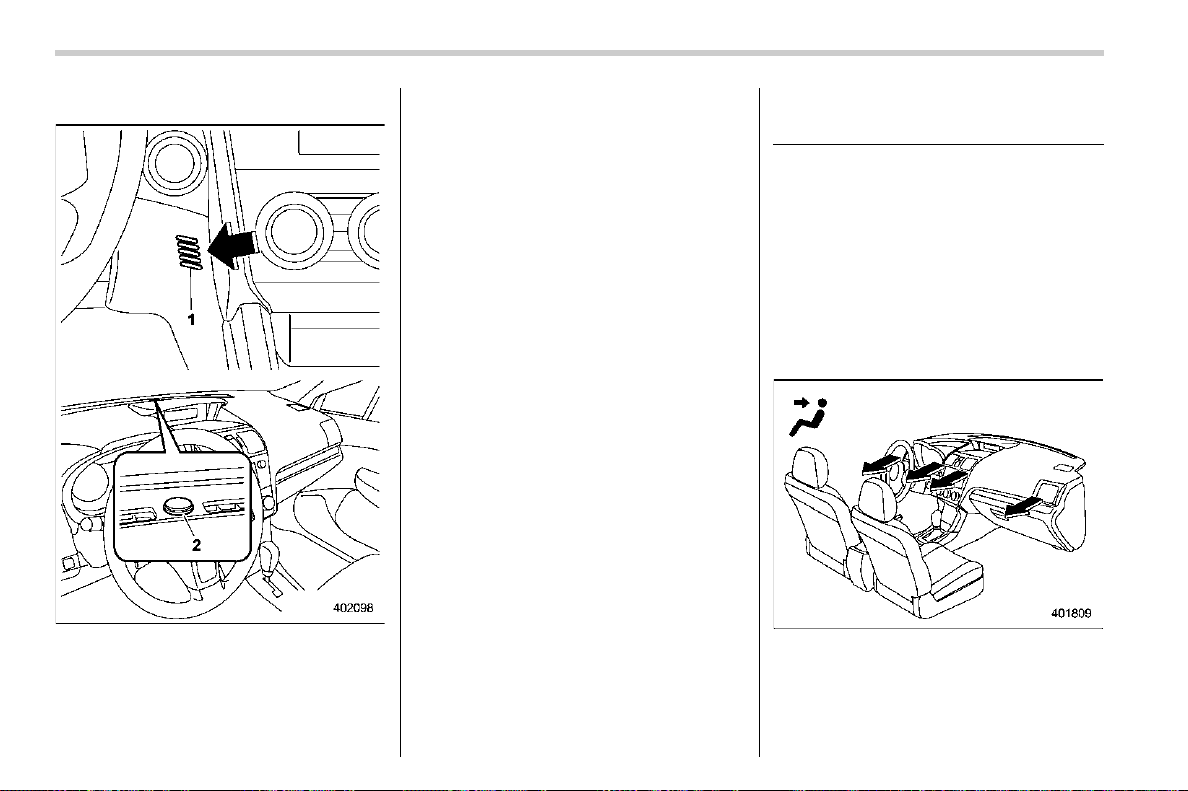 1

2

402098

401809