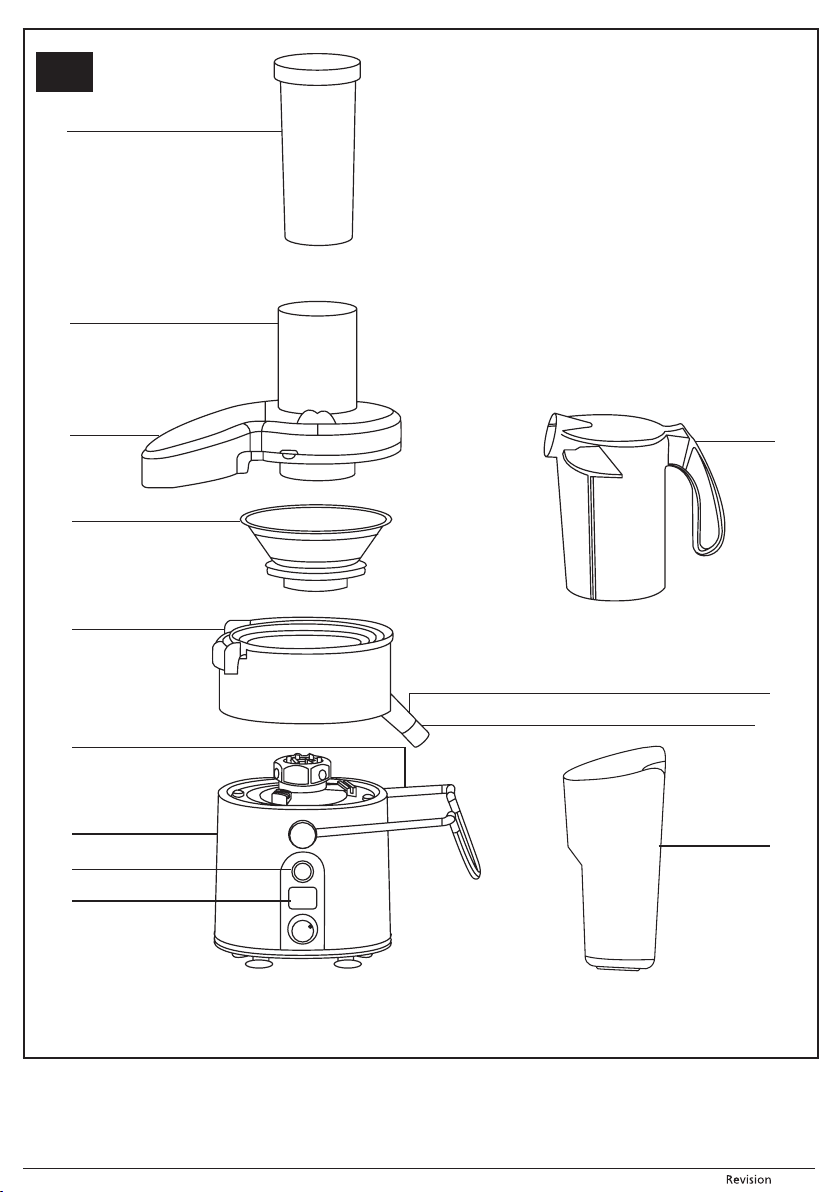 Revision