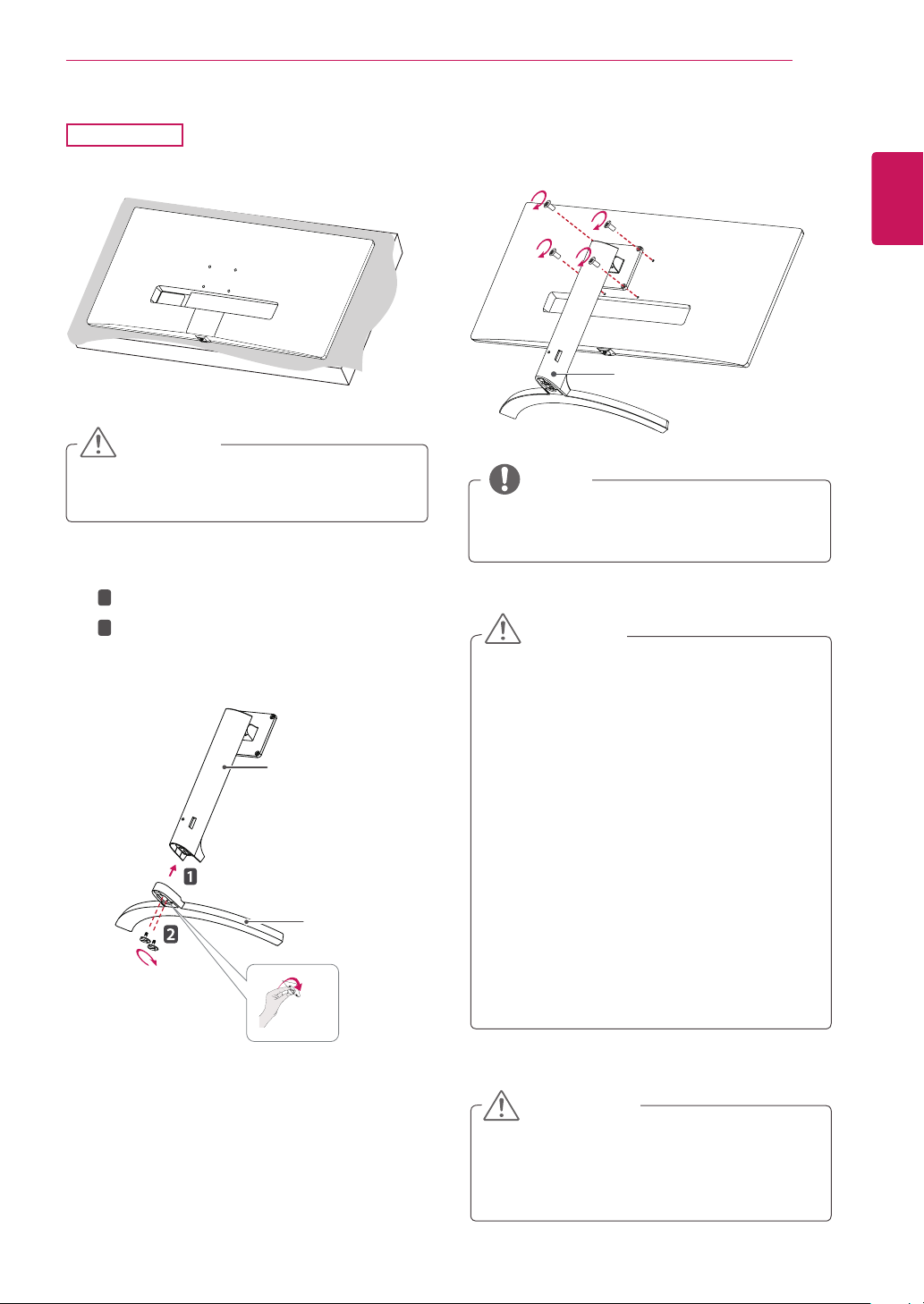 1

2