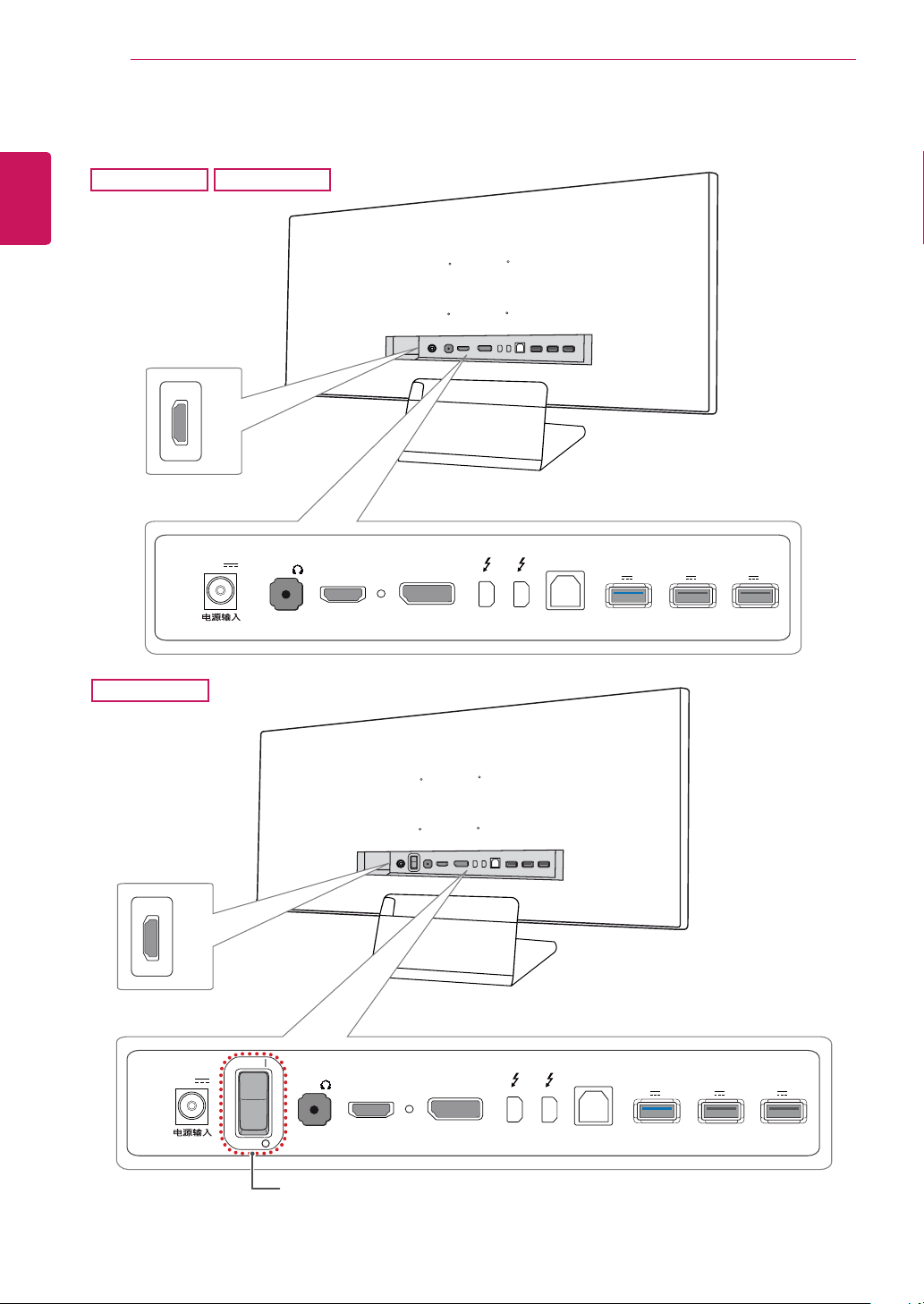 电源输入

电源输入