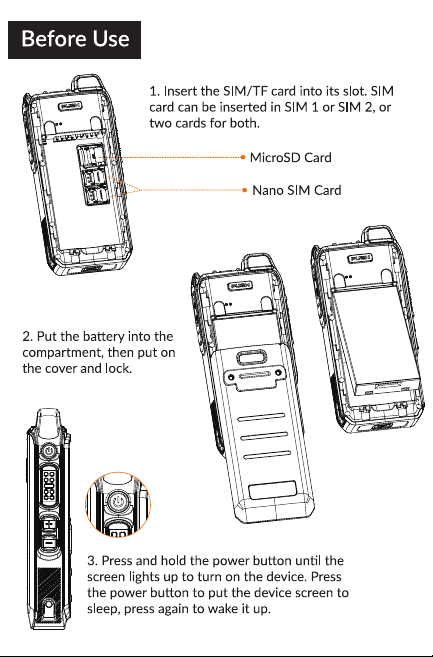 Before Use

1. Insert the SIM/TF card into its slot. SIM card can be inserted in SIM 1 or SIM 2, or two cards for both.

MicroSD Card

Nano SIM Card

2. Put the battery into the compartment, then put on the cover and lock.

3. Press and hold the power button until the screen lights up to turn on the device. Press the power button to put the device screen to sleep, press again to wake it up.