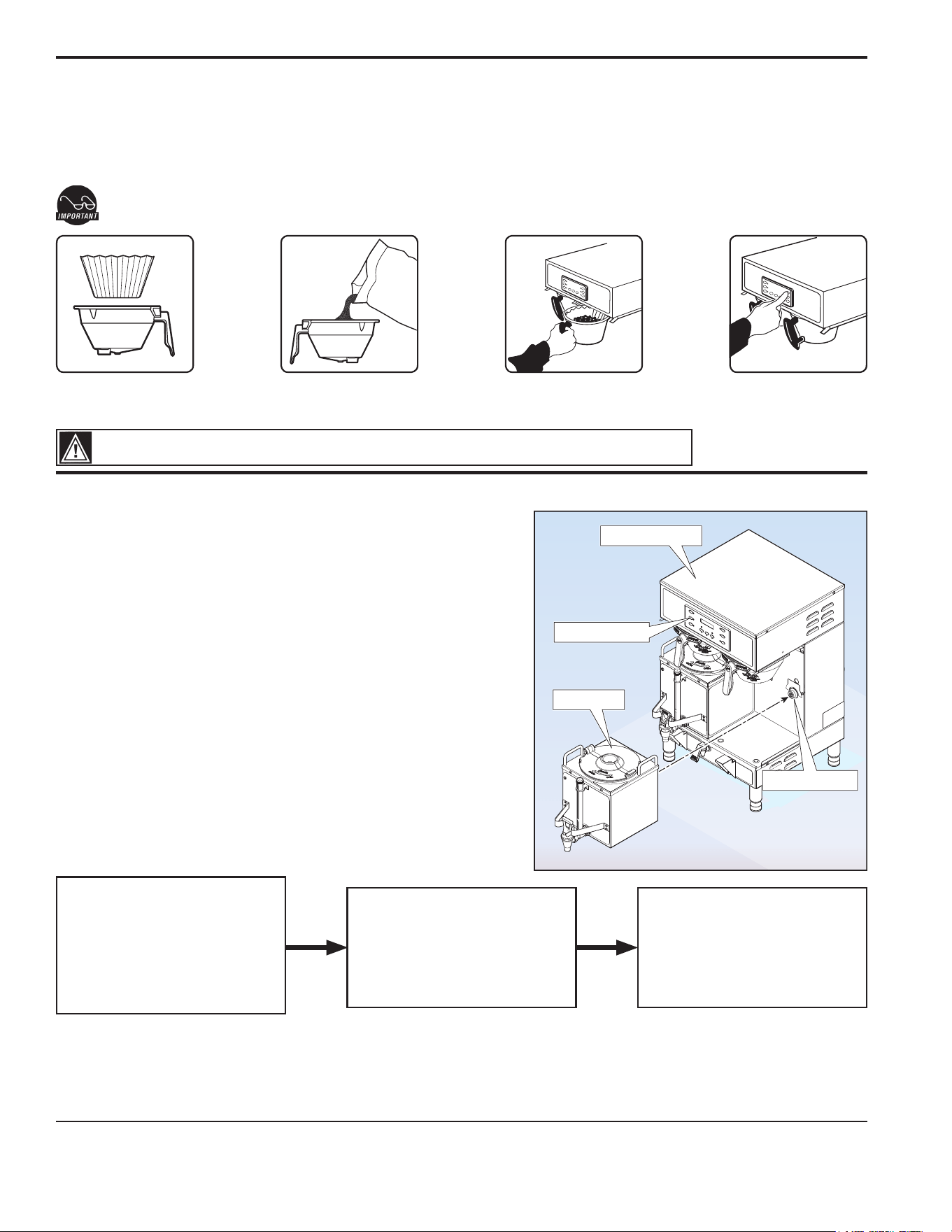 IMPORTANT