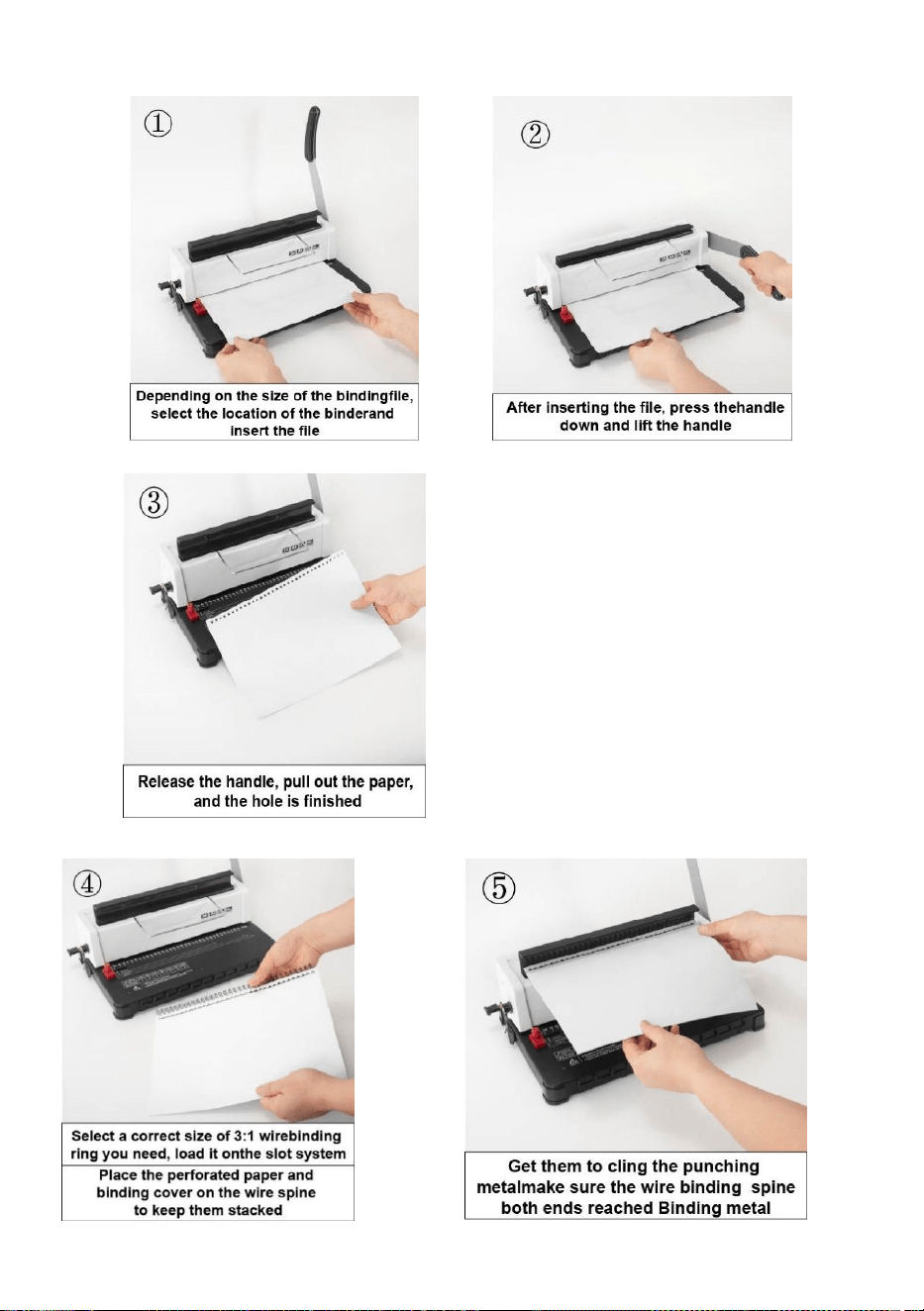 ①

Depending on the size of the bindingfile, select the location of the binderand insert the file

②

After inserting the file, press thehandle down and lift the handle

③

Release the handle, pull out the paper, and the hole is finished

④

Select a correct size of 3:1 wirebinding ring you need, load it onthe slot system

Place the perforated paper and binding cover on the wire spine to keep them stacked

⑤

Get them to cling the punching metalmake sure the wire binding spine both ends reached Binding metal