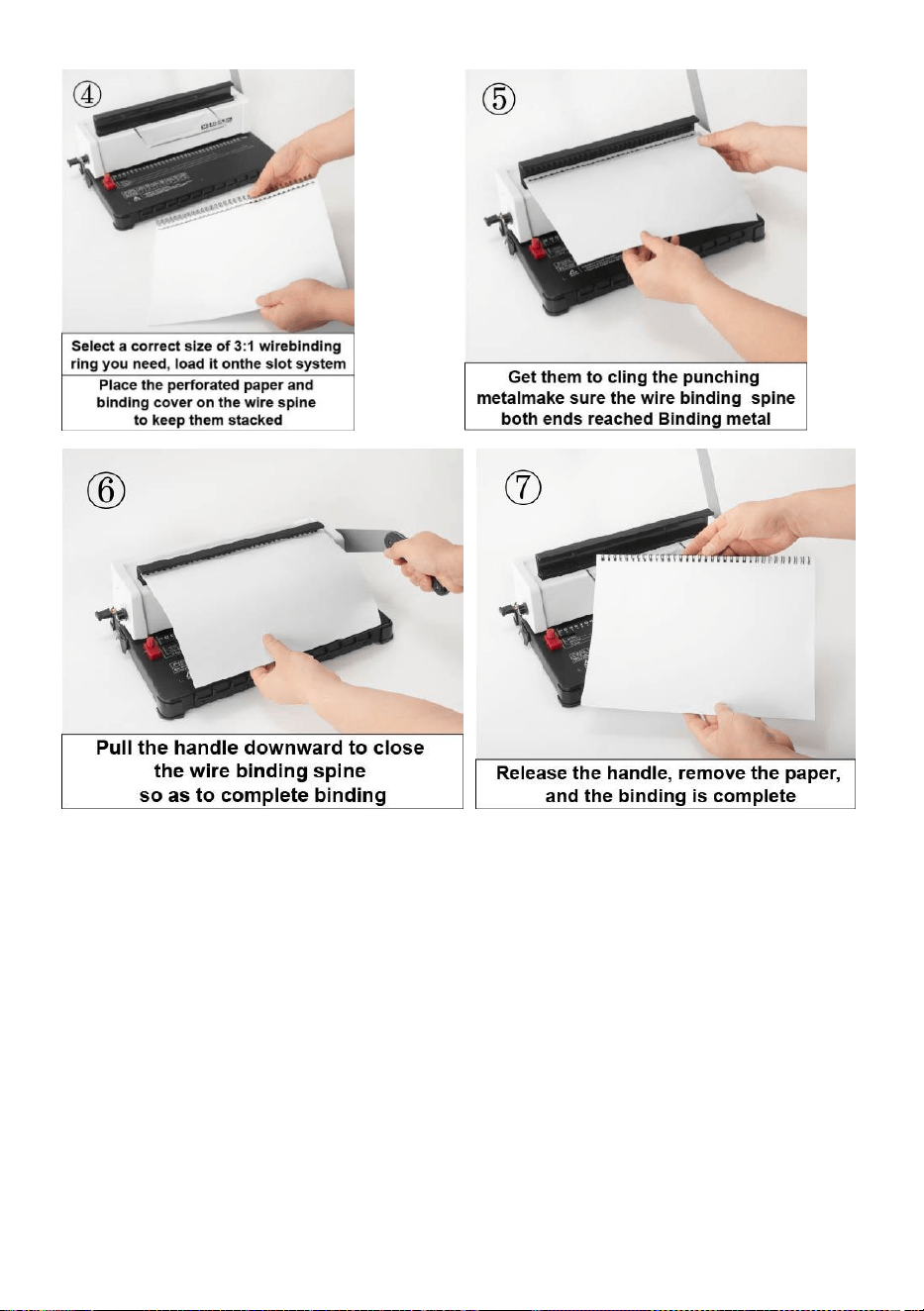 ④

Select a correct size of 3:1 wirebinding ring you need, load it onthe slot system

Place the perforated paper and binding cover on the wire spine to keep them stacked

⑤

Get them to cling the punching metalmake sure the wire binding spine both ends reached Binding metal

⑥

Pull the handle downward to close the wire binding spine so as to complete binding

⑦

Release the handle, remove the paper, and the binding is complete