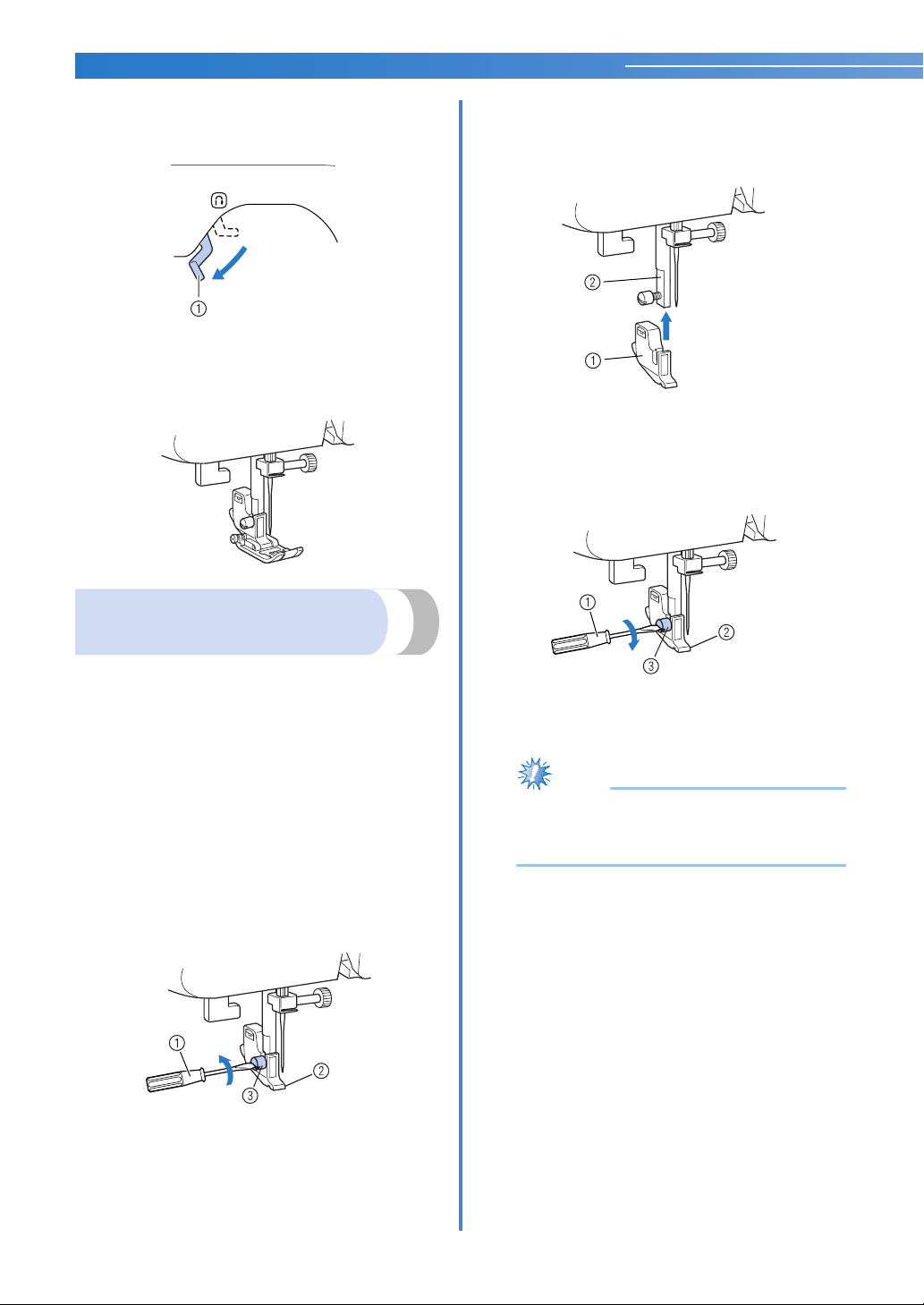 ①

②

①

①

②

③

①

②

③