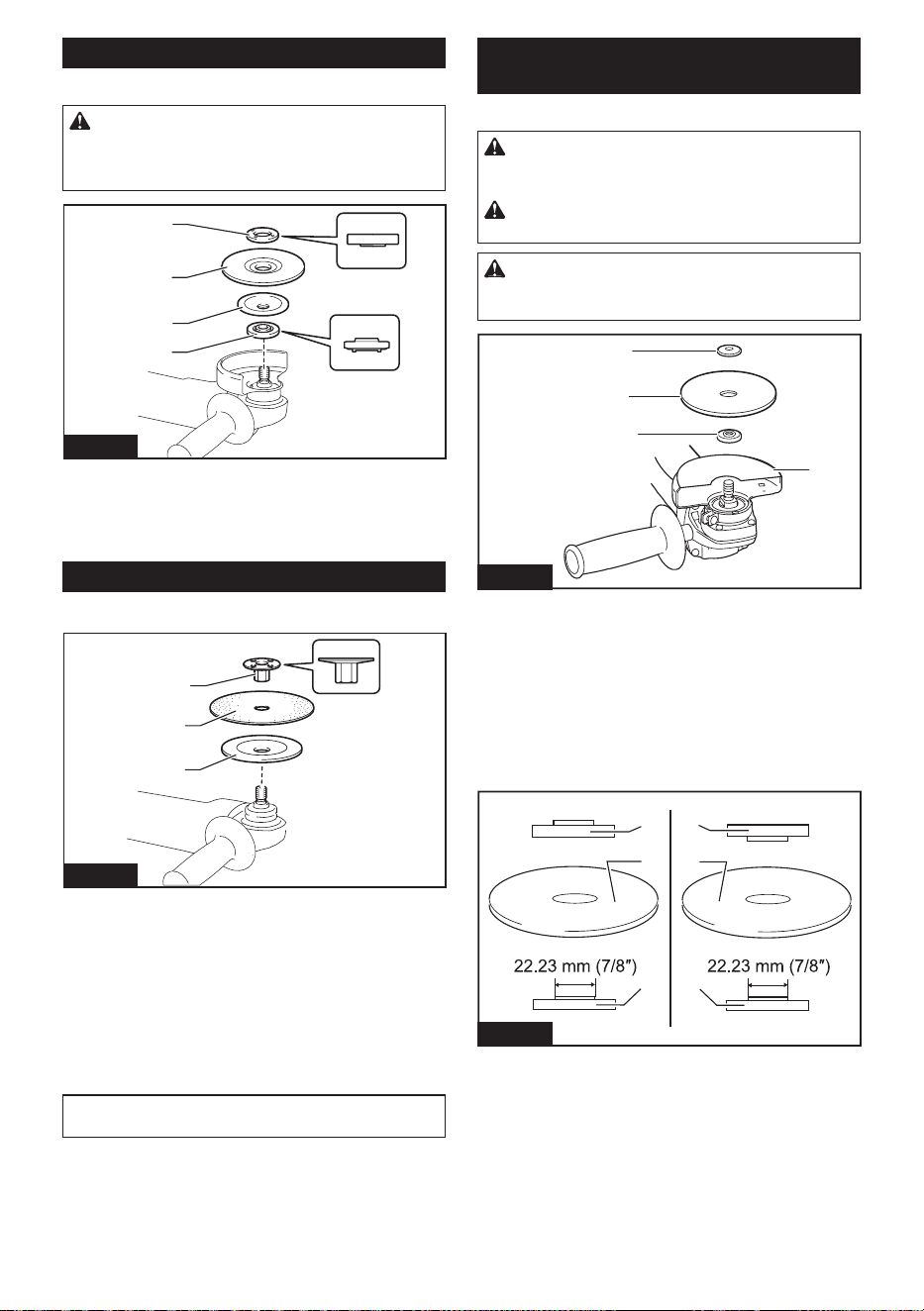 22.23 mm (7/8″)

22.23 mm (7/8″)