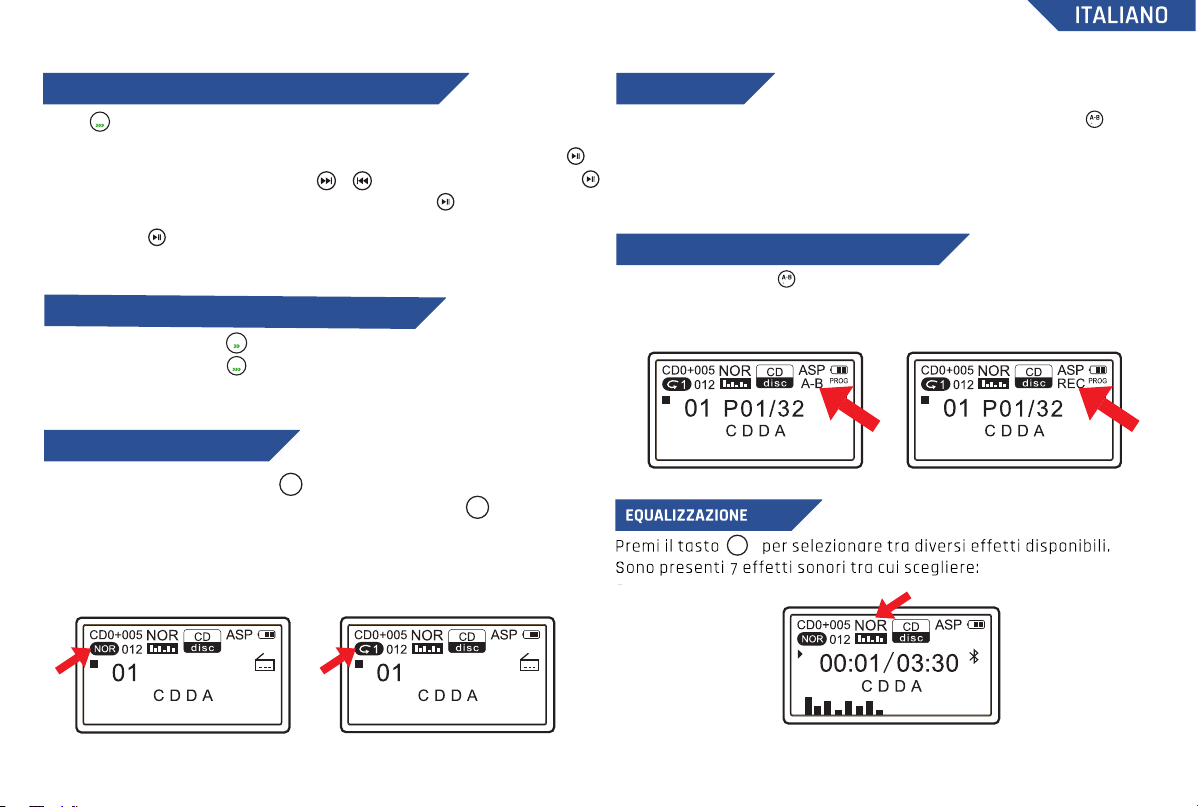 ITALIANO

CD0+005 NOR CD disc ASP
NOR 012
01
C D D A

CD0+005 NOR CD disc ASP
1 012
01
C D D A

CD0+005 NOR CD disc ASP
1 012 A-B PROG
01 P01/32
C D D A

CD0+005 NOR CD disc ASP
1 012 REC PROG
01 P01/32
C D D A

EQUALIZZAZIONE

Premi il tasto per selezionare tra diversi effetti disponibili. Sono presenti 7 effetti sonori tra cui scegliere:

CD0+005 NOR CD disc ASP
NOR 012
00:01/03:30
C D D A